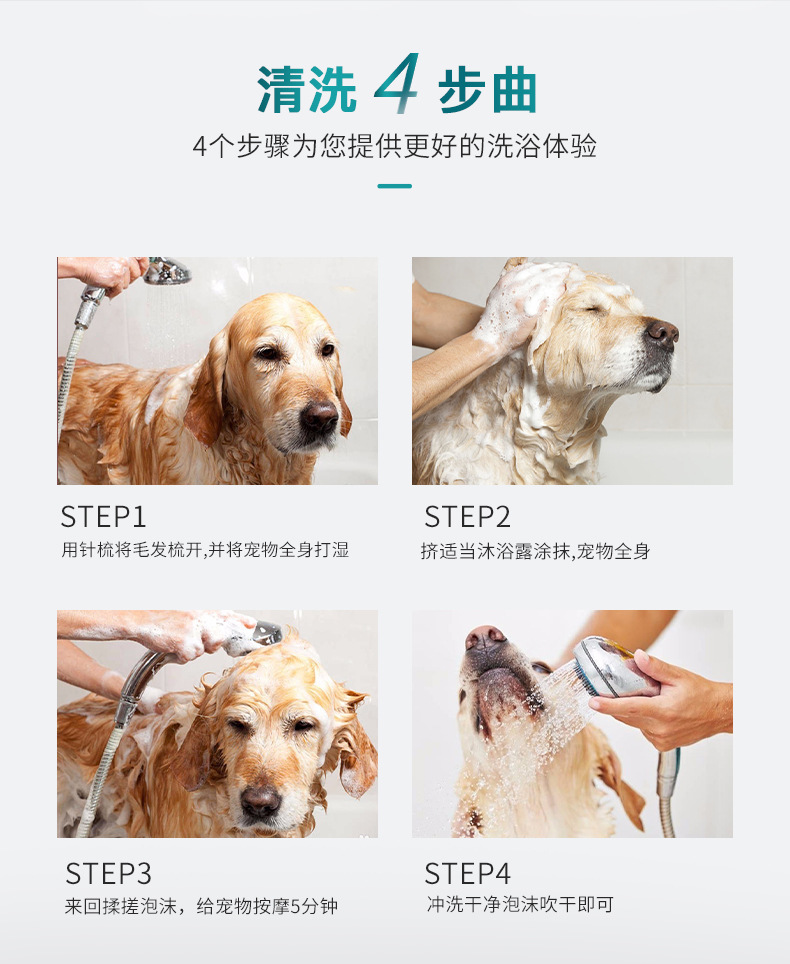 清洗 4 步曲

4个步骤为您提供更好的洗浴体验

STEP1
用针梳将毛发梳开,并将宠物全身打湿

STEP2
挤适当沐浴露涂抹,宠物全身

STEP3
来回揉搓泡沫，给宠物按摩5分钟

STEP4
冲洗干净泡沫吹干即可