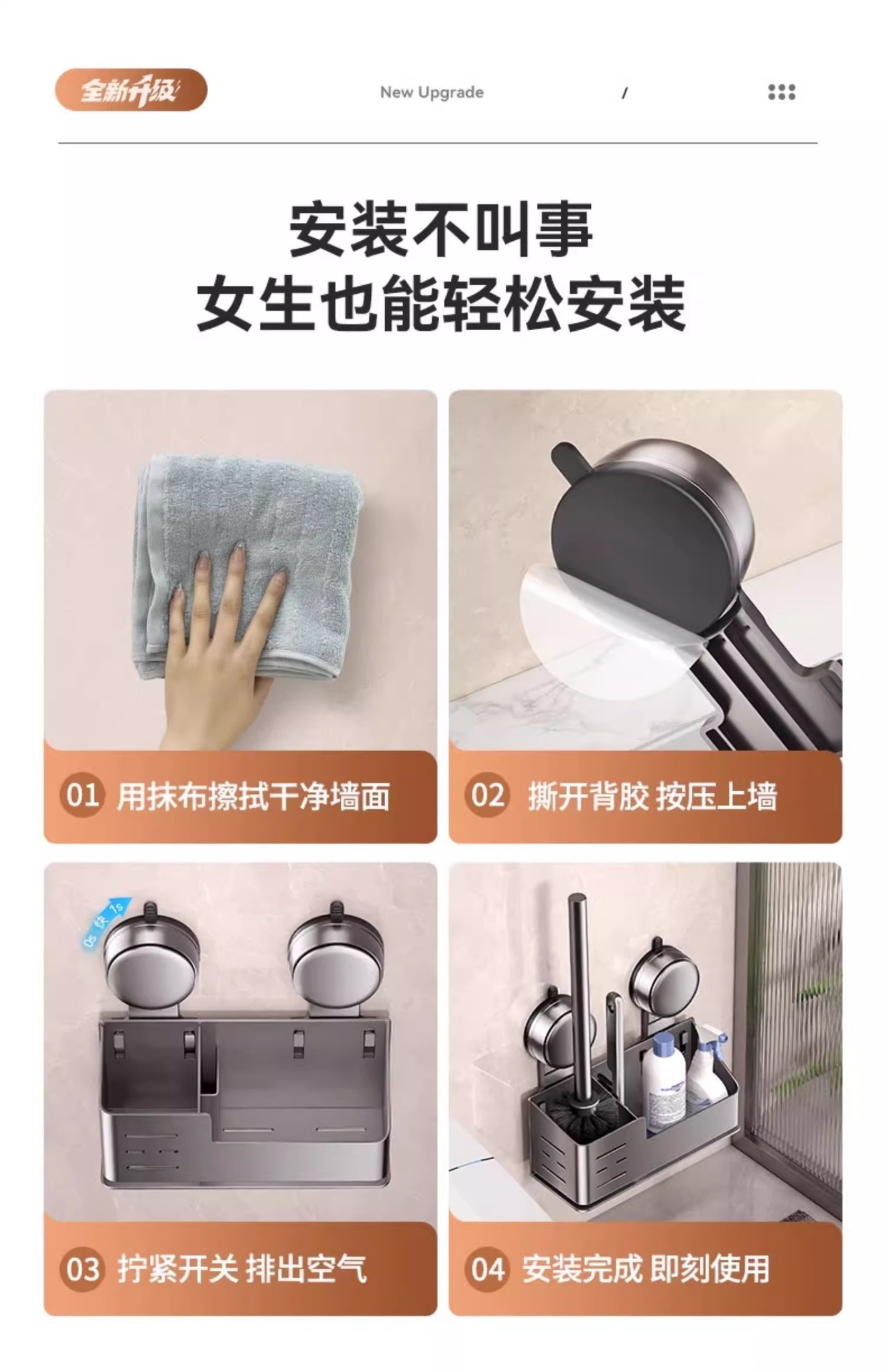 全新升级 New Upgrade /

安装不叫事
女生也能轻松安装

01 用抹布擦拭干净墙面

02 撕开背胶 按压上墙

0s 快 1s

03 拧紧开关 排出空气

04 安装完成 即刻使用