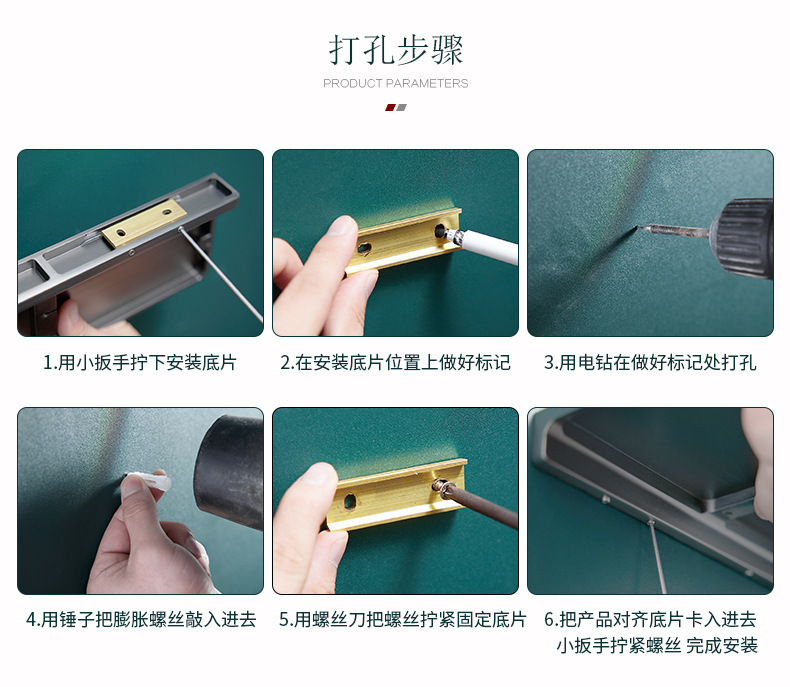 打孔步骤

PRODUCT PARAMETERS

1.用小扳手拧下安装底片

2.在安装底片位置上做好标记

3.用电钻在做好标记处打孔

4.用锤子把膨胀螺丝敲入进去

5.用螺丝刀把螺丝拧紧固定底片

6.把产品对齐底片卡入进去
小扳手拧紧螺丝 完成安装