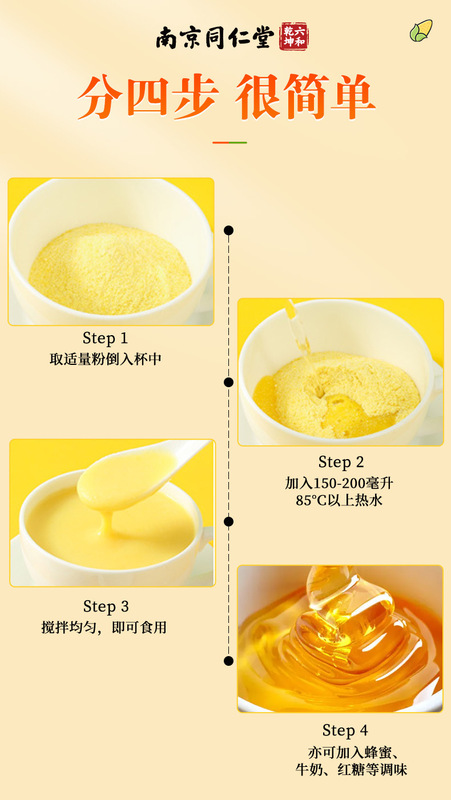 南京同仁堂 乾坤六和

分四步 很简单

Step 1
取适量粉倒入杯中

Step 2
加入150-200毫升
85°C以上热水

Step 3
搅拌均匀，即可食用

Step 4
亦可加入蜂蜜、
牛奶、红糖等调味