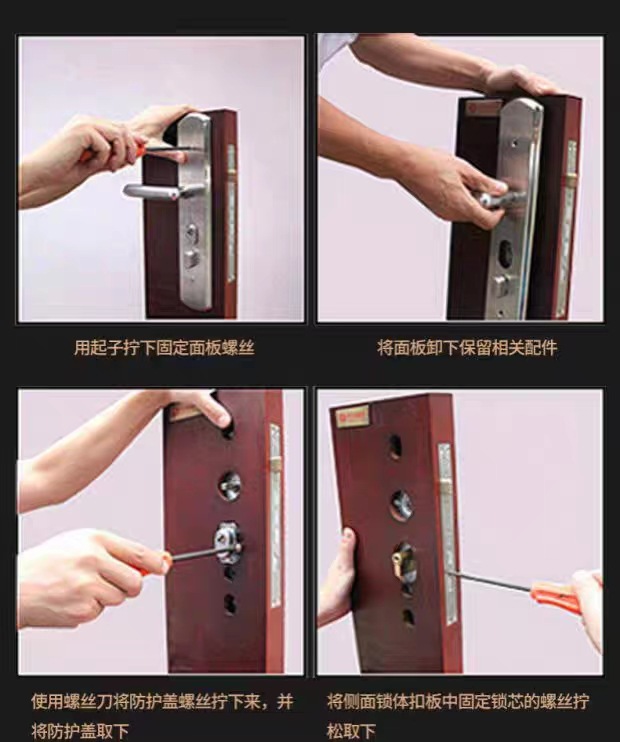 用起子拧下固定面板螺丝

将面板卸下保留相关配件

使用螺丝刀将防护盖螺丝拧下来，并将防护盖取下

将侧面锁体扣板中固定锁芯的螺丝拧松取下