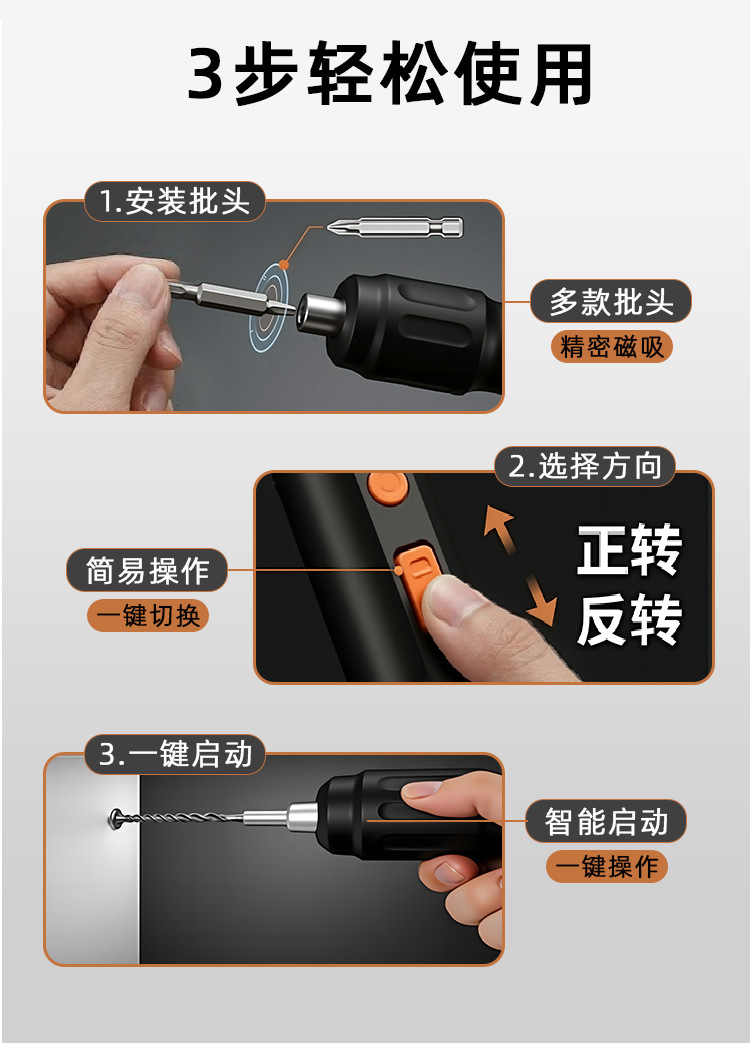 3步轻松使用

1.安装批头

多款批头

精密磁吸

2.选择方向

简易操作

一键切换

正转

反转

3.一键启动

智能启动

一键操作