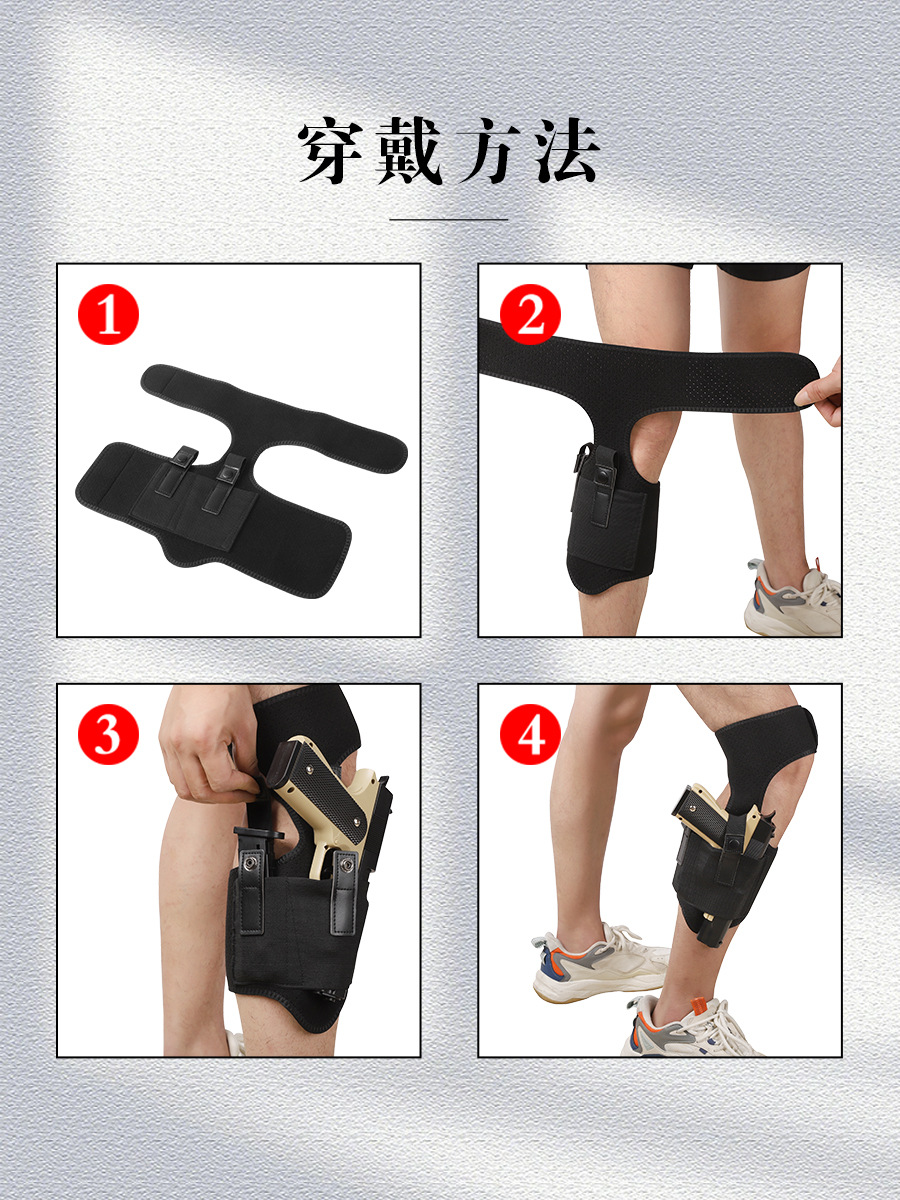 穿戴方法

1

2

3

4