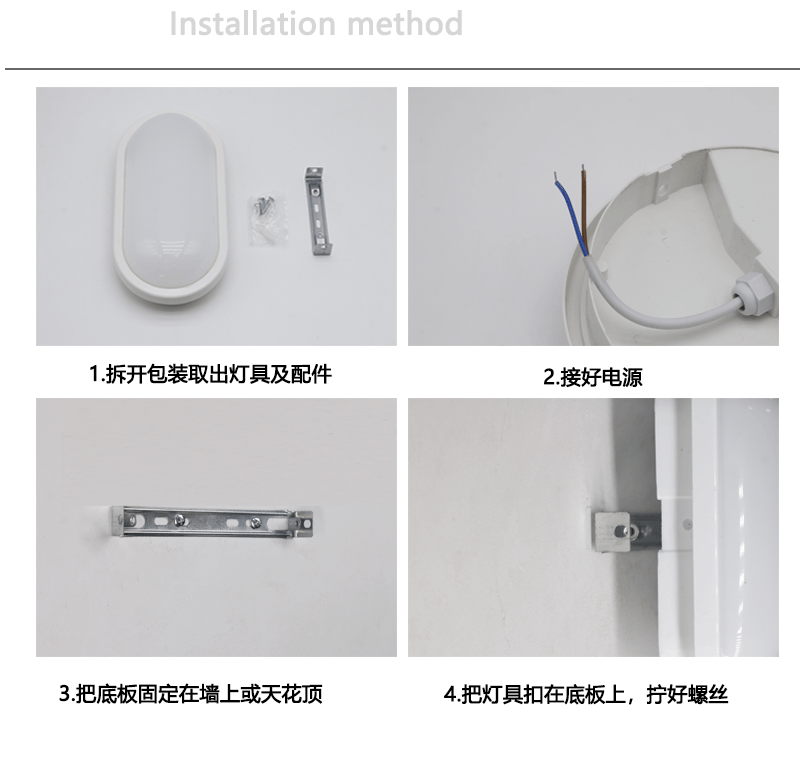 Installation method

1.拆开包装取出灯具及配件

2.接好电源

3.把底板固定在墙上或天花顶

4.把灯具扣在底板上，拧好螺丝