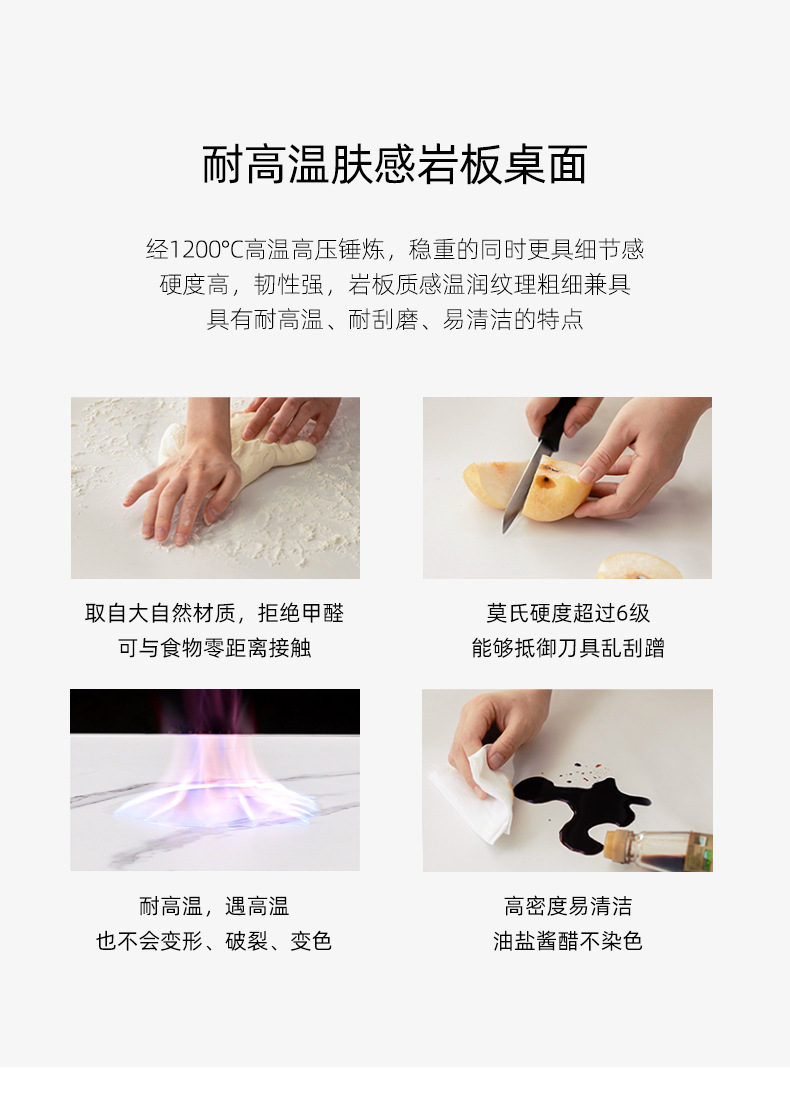 耐高温肤感岩板桌面

经1200℃高温高压锤炼，稳重的同时更具细节感
硬度高，韧性强，岩板质感温润纹理粗细兼具
具有耐高温、耐刮磨、易清洁的特点

取自大自然材质，拒绝甲醛
可与食物零距离接触

莫氏硬度超过6级
能够抵御刀具乱刮蹭

耐高温，遇高温
也不会变形、破裂、变色

高密度易清洁
油盐酱醋不染色