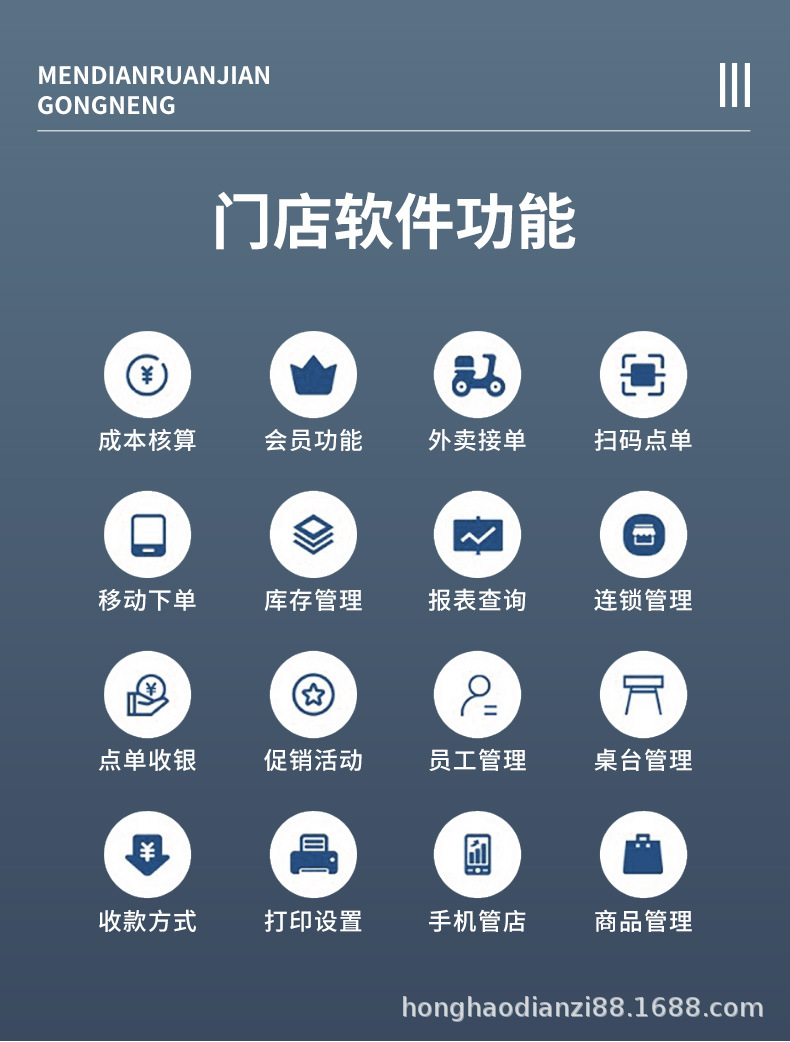 MENDIANRUANJIAN
GONGNENG

门店软件功能

成本核算 会员功能 外卖接单 扫码点单

移动下单 库存管理 报表查询 连锁管理

点单收银 促销活动 员工管理 桌台管理

收款方式 打印设置 手机管店 商品管理

honghaodianzi88.1688.com