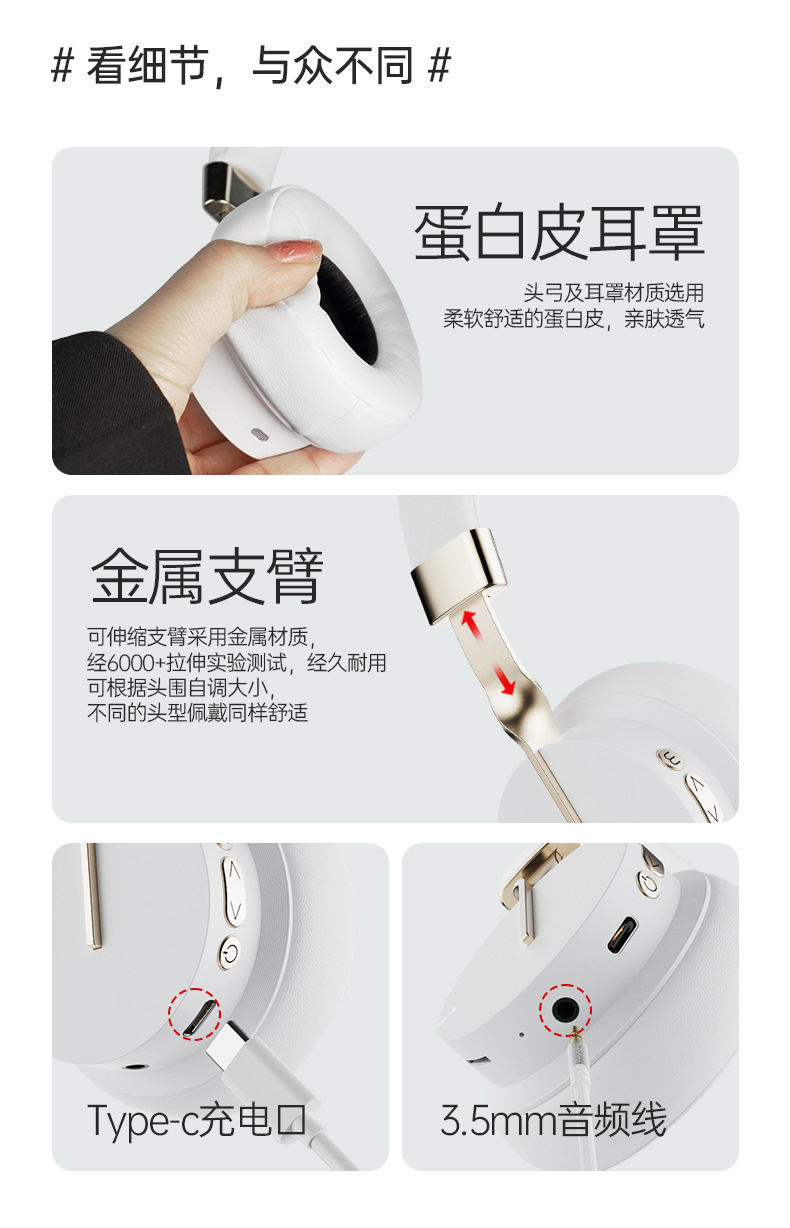 # 看细节，与众不同 #

蛋白皮耳罩

头弓及耳罩材质选用
柔软舒适的蛋白皮，亲肤透气

金属支臂

可伸缩支臂采用金属材质，
经6000+拉伸实验测试，经久耐用
可根据头围自调大小，
不同的头型佩戴同样舒适

Type-c充电口

3.5mm音频线