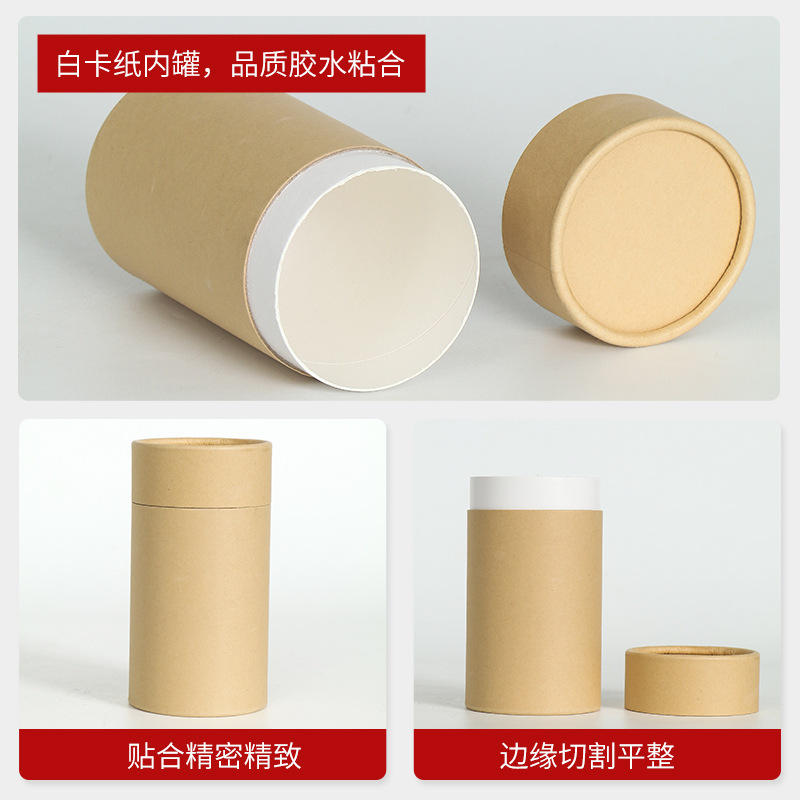 白卡纸内罐，品质胶水粘合

贴合精密精致

边缘切割平整