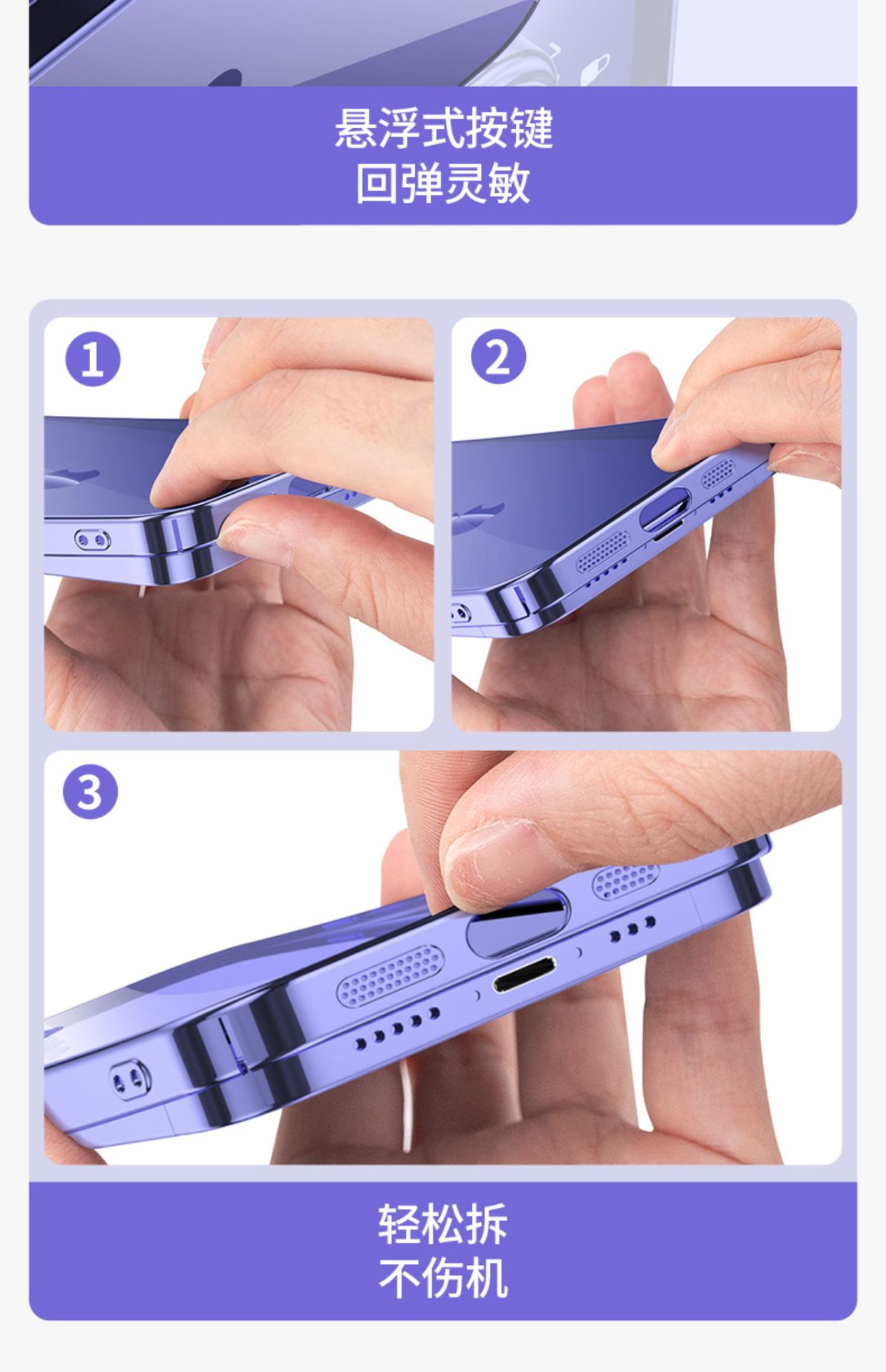 悬浮式按键
回弹灵敏

1

2

3

轻松拆
不伤机