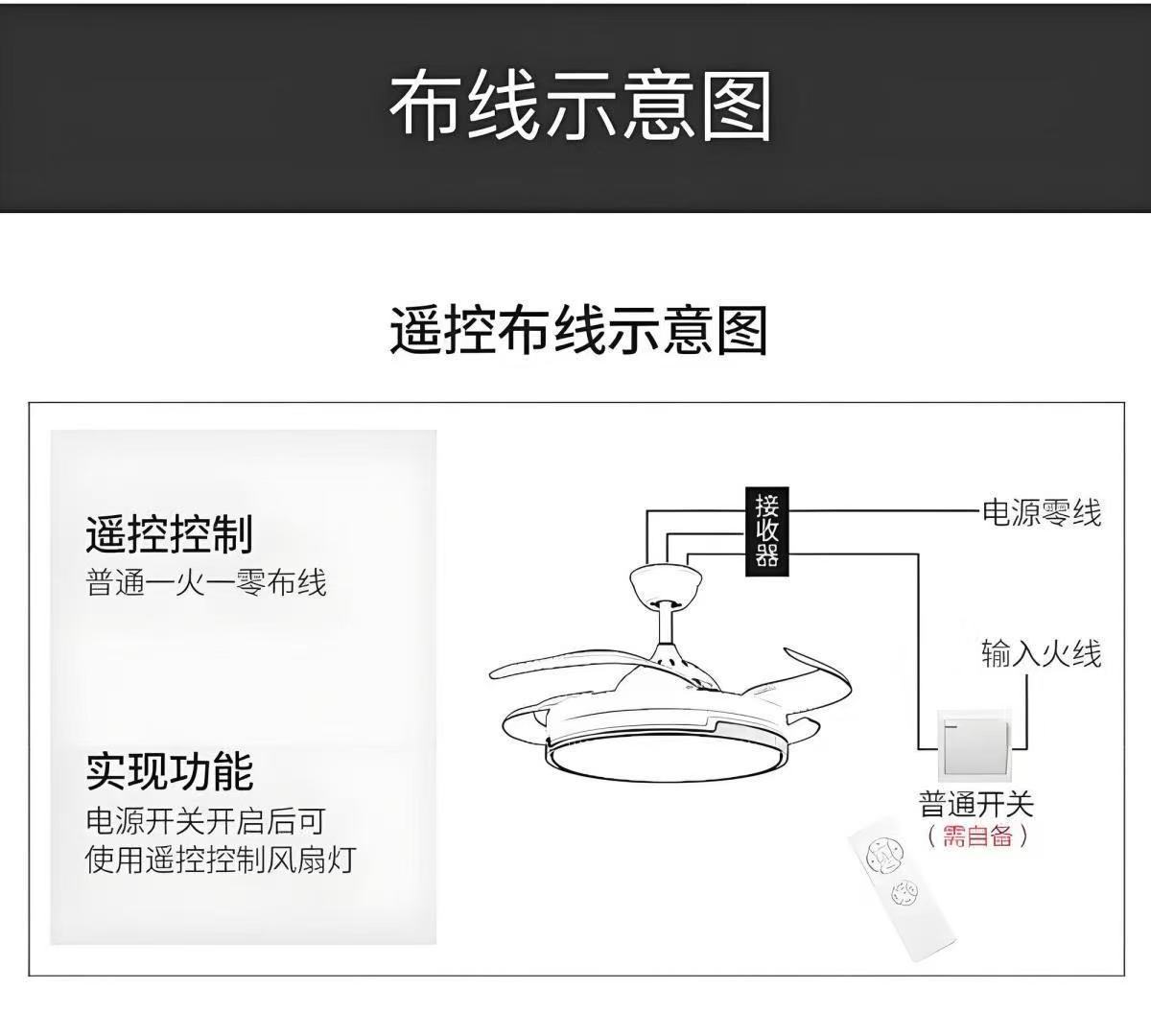 布线示意图

遥控布线示意图

遥控控制
普通一火一零布线

实现功能
电源开关开启后可
使用遥控控制风扇灯

接收器

电源零线

输入火线

普通开关
（需自备）