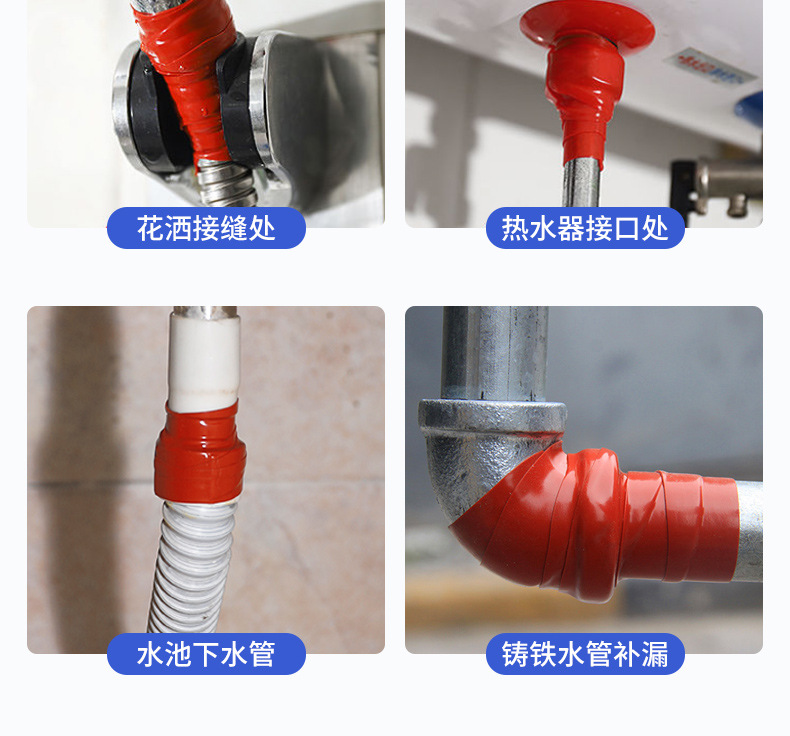 花洒接缝处

热水器接口处

水池下水管

铸铁水管补漏