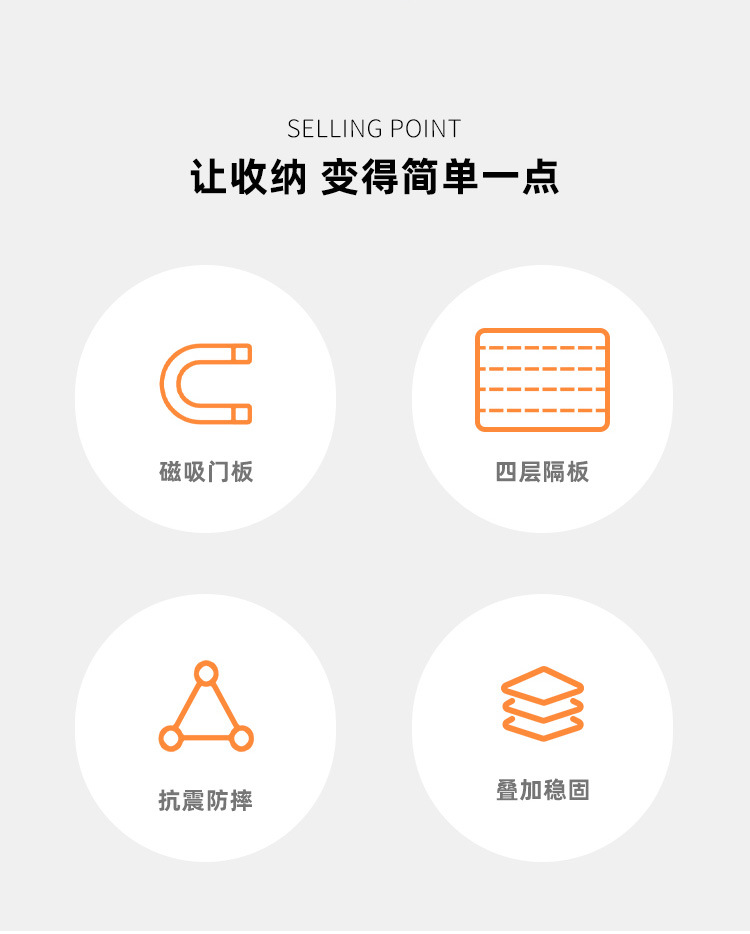 SELLING POINT

让收纳 变得简单一点

磁吸门板

四层隔板

抗震防摔

叠加稳固