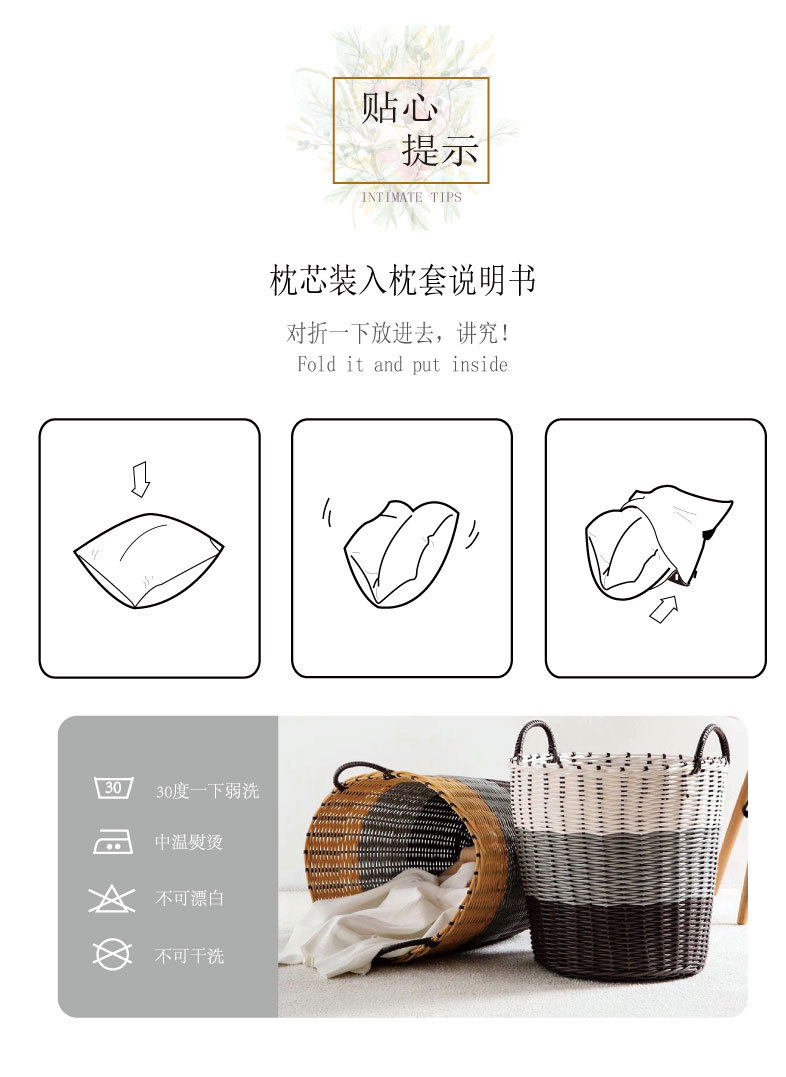 贴心
提示
INTIMATE TIPS

枕芯装入枕套说明书

对折一下放进去，讲究！
Fold it and put inside

30

30度一下弱洗

中温熨烫

不可漂白

不可干洗