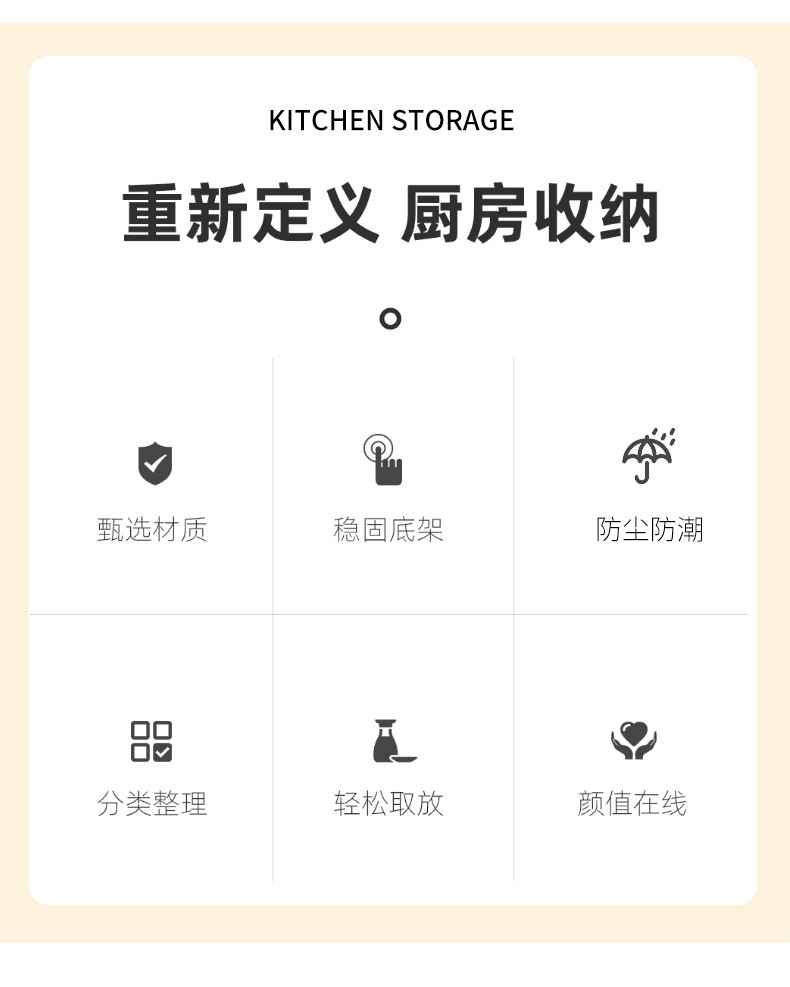 KITCHEN STORAGE

重新定义 厨房收纳

甄选材质

稳固底架

防尘防潮

分类整理

轻松取放

颜值在线