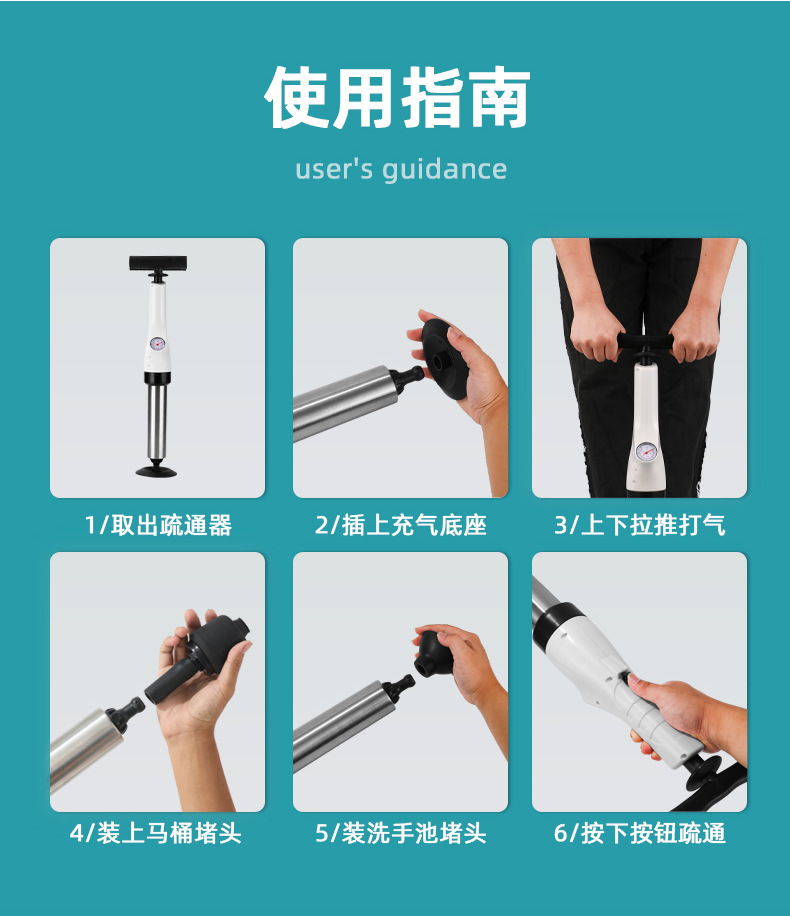 使用指南

user's guidance

1/取出疏通器

2/插上充气底座

3/上下拉推打气

4/装上马桶堵头

5/装洗手池堵头

6/按下按钮疏通