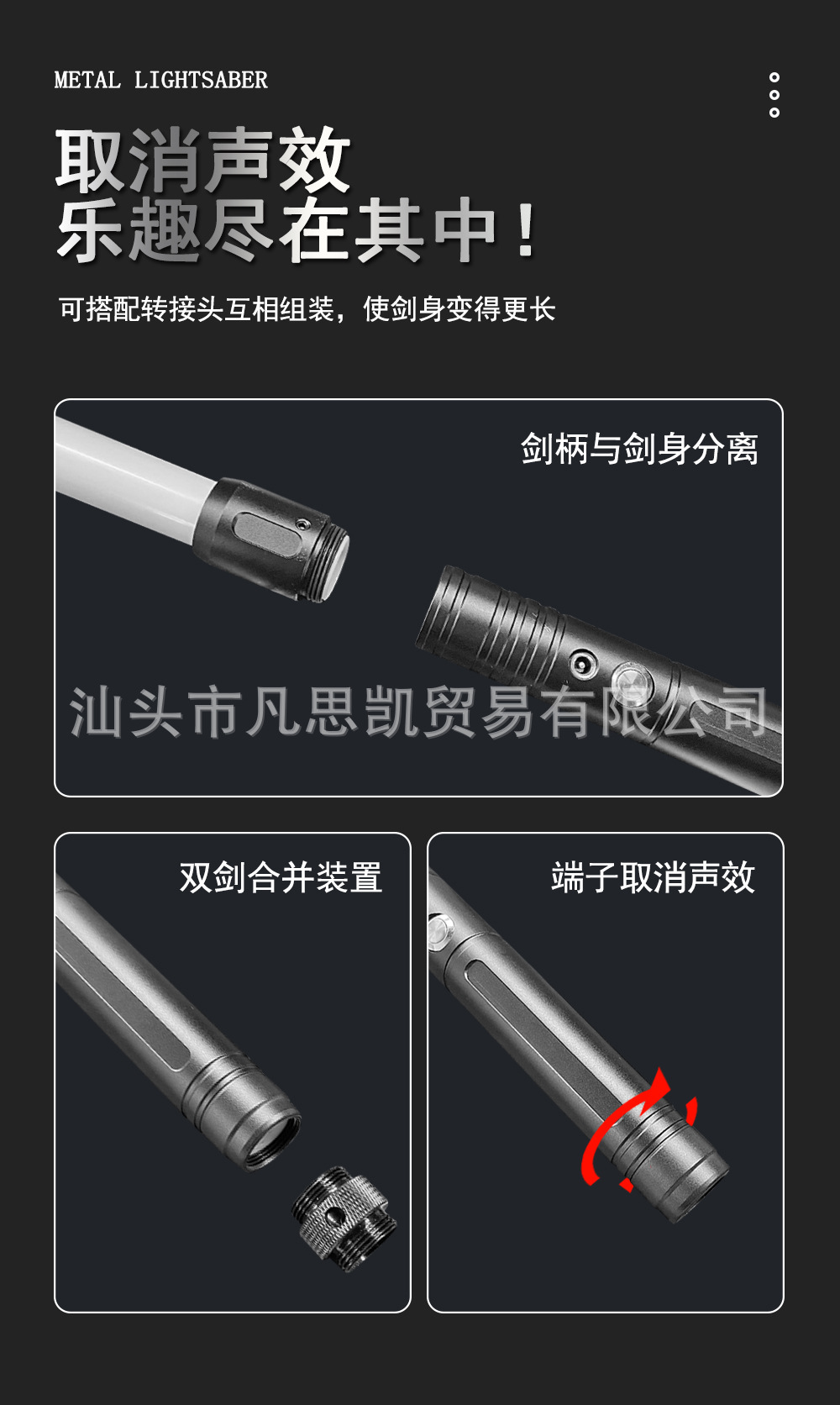 METAL LIGHTSABER

取消声效
乐趣尽在其中！

可搭配转接头互相组装，使剑身变得更长

剑柄与剑身分离

汕头市凡思凯贸易有限公司

双剑合并装置

端子取消声效