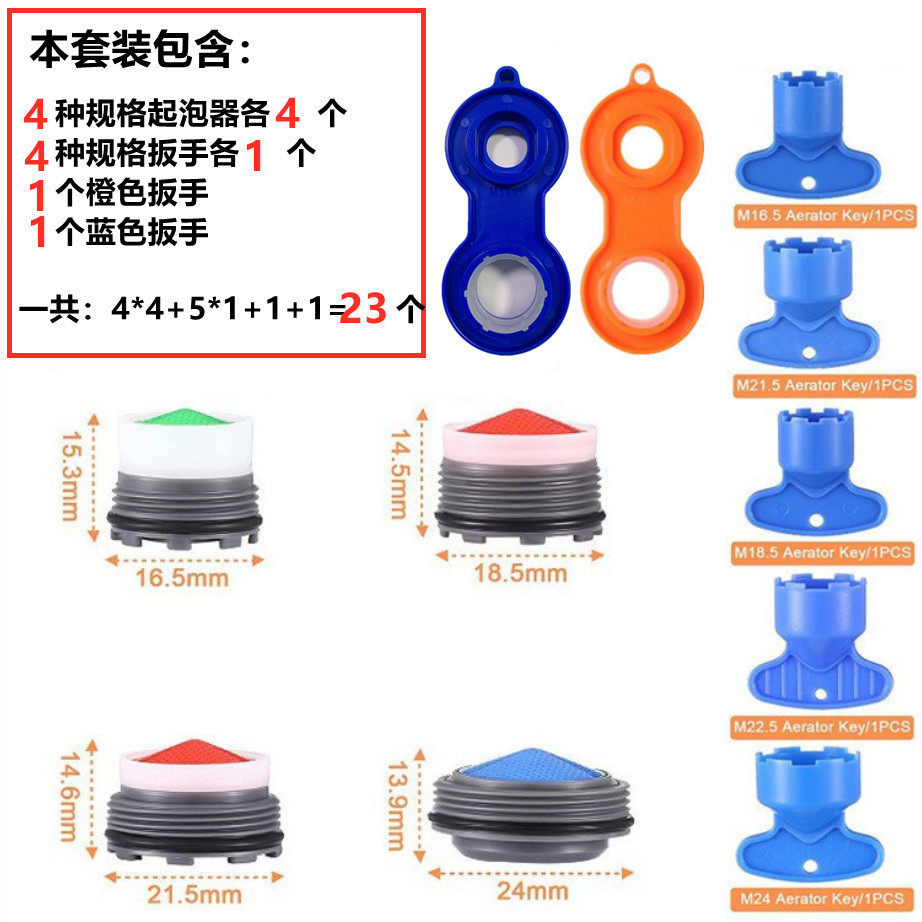 本套装包含：

4 种规格起泡器各 4 个
4 种规格扳手各 1 个
1 个橙色扳手
1 个蓝色扳手

一共：4*4+5*1+1+1=23 个

M16.5 Aerator Key/1PCS

M21.5 Aerator Key/1PCS

M18.5 Aerator Key/1PCS

M22.5 Aerator Key/1PCS

M24 Aerator Key/1PCS

15.3mm
16.5mm

14.5mm
18.5mm

14.6mm
21.5mm

13.9mm
24mm