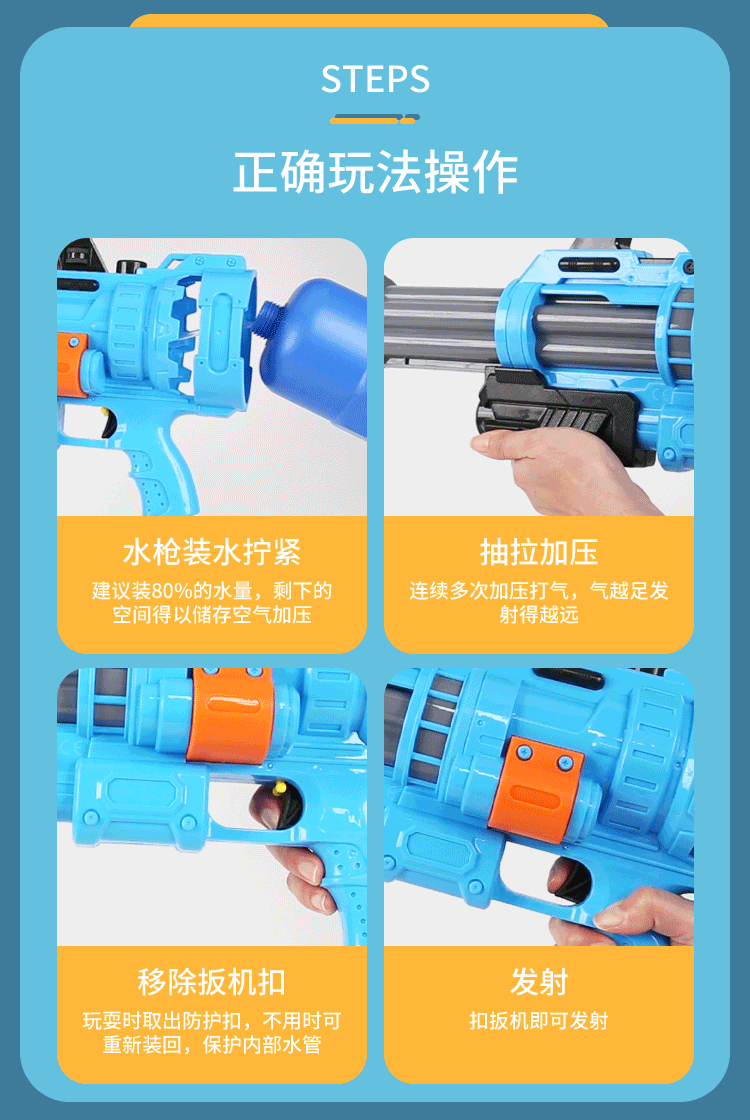 STEPS

正确玩法操作

水枪装水拧紧

建议装80%的水量，剩下的空间得以储存空气加压

抽拉加压

连续多次加压打气，气越足发射得越远

移除扳机扣

玩耍时取出防护扣，不用时可重新装回，保护内部水管

发射

扣扳机即可发射