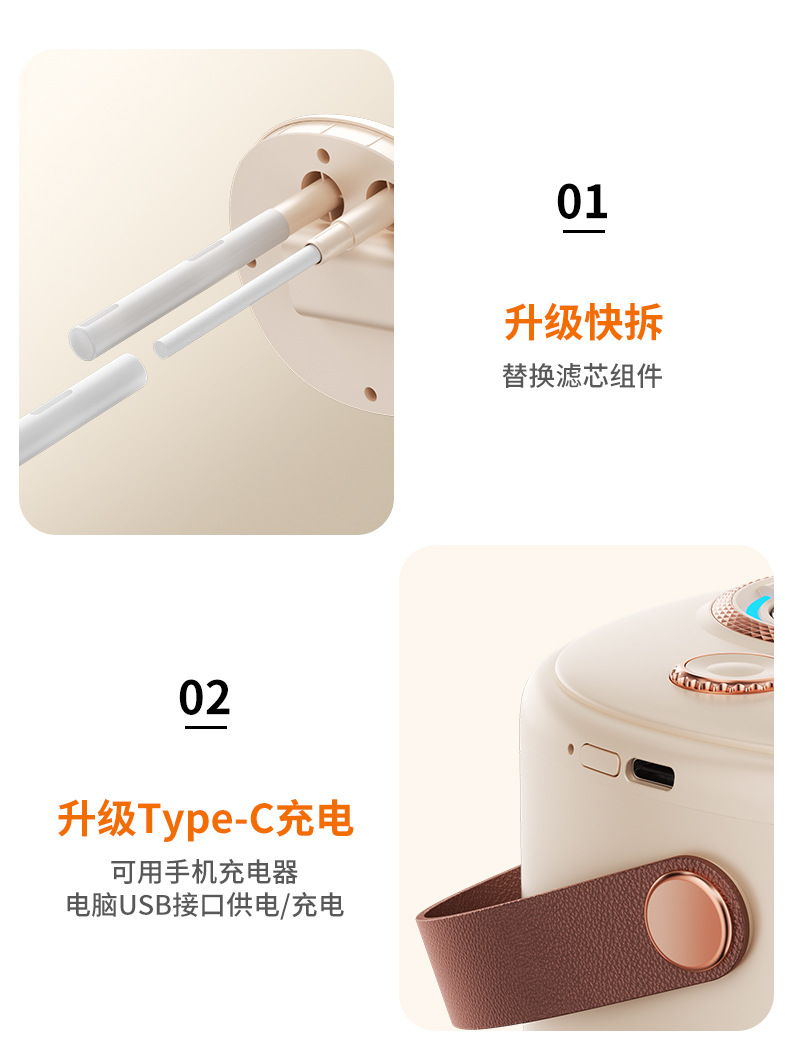 01

升级快拆

替换滤芯组件

02

升级Type-C充电

可用手机充电器
电脑USB接口供电/充电