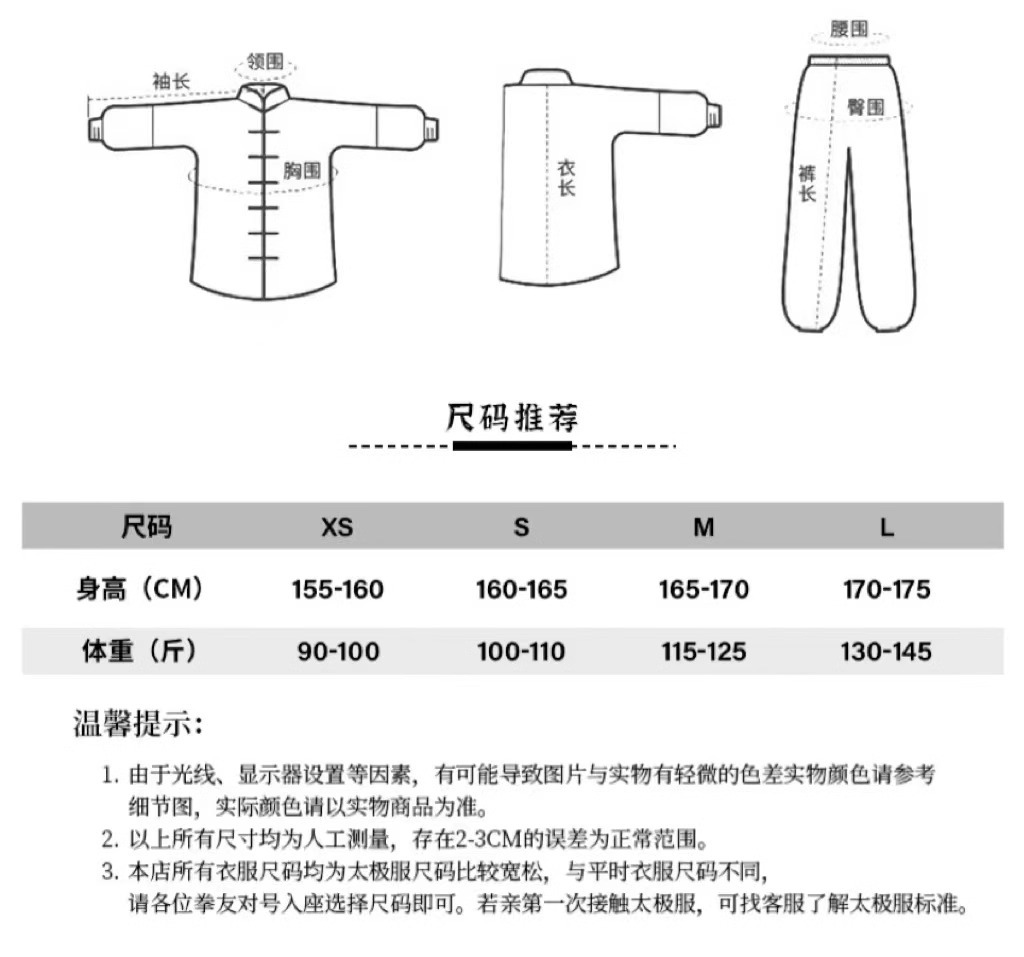 袖长
领围
胸围
衣长
腰围
臀围
裤长

尺码推荐

| 尺码 | XS | S | M | L |
|---|---|---|---|---|
| 身高（CM） | 155-160 | 160-165 | 165-170 | 170-175 |
| 体重（斤） | 90-100 | 100-110 | 115-125 | 130-145 |

温馨提示:

1. 由于光线、显示器设置等因素，有可能导致图片与实物有轻微的色差实物颜色请参考细节图，实际颜色请以实物商品为准。
2. 以上所有尺寸均为人工测量，存在2-3CM的误差为正常范围。
3. 本店所有衣服尺码均为太极服尺码比较宽松，与平时衣服尺码不同，请各位拳友对号入座选择尺码即可。若亲第一次接触太极服，可找客服了解太极服标准。