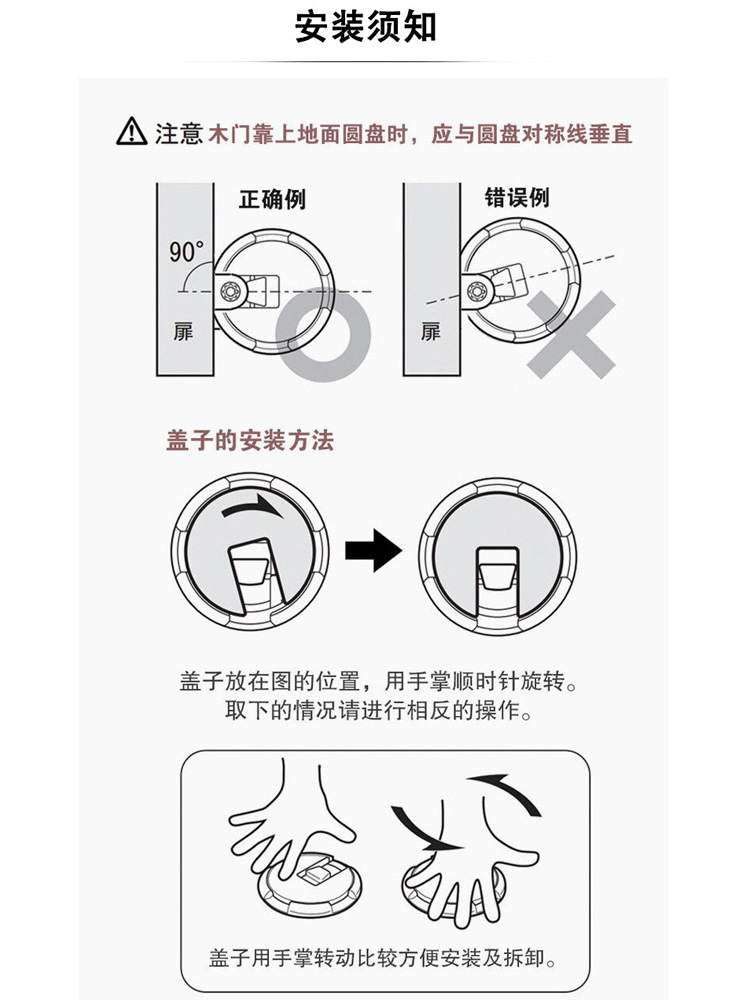 安装须知

注意 木门靠上地面圆盘时，应与圆盘对称线垂直

正确例

90°

扉

错误例

扉

盖子的安装方法

盖子放在图的位置，用手掌顺时针旋转。
取下的情况请进行相反的操作。

盖子用手掌转动比较方便安装及拆卸。