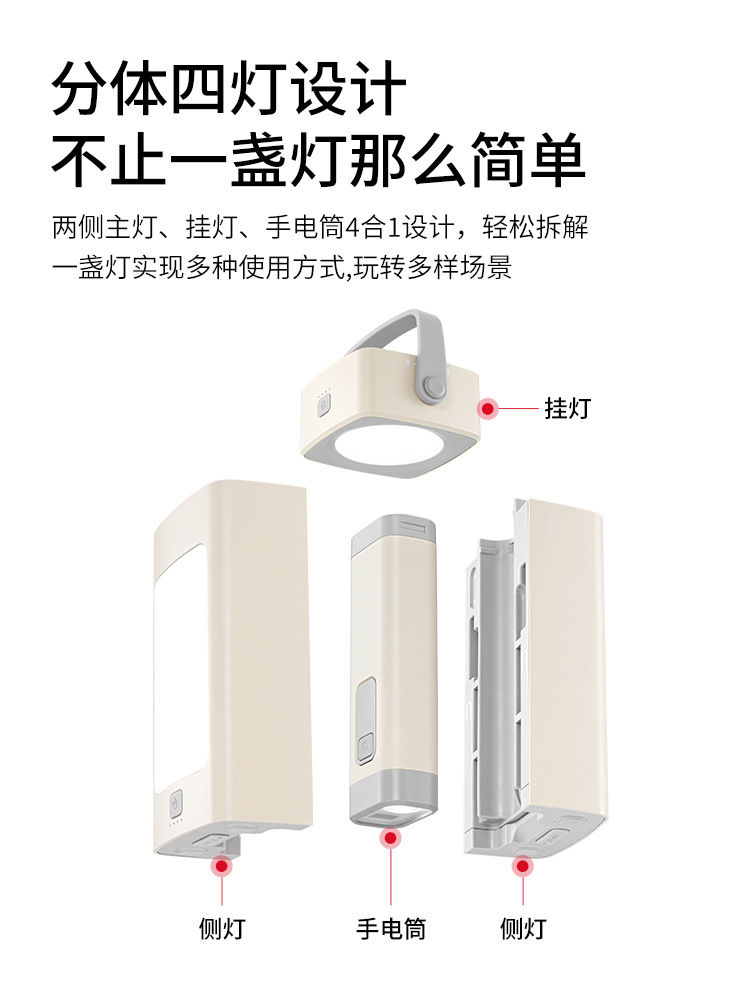 分体四灯设计
不止一盏灯那么简单

两侧主灯、挂灯、手电筒4合1设计，轻松拆解
一盏灯实现多种使用方式,玩转多样场景

挂灯

侧灯

手电筒

侧灯