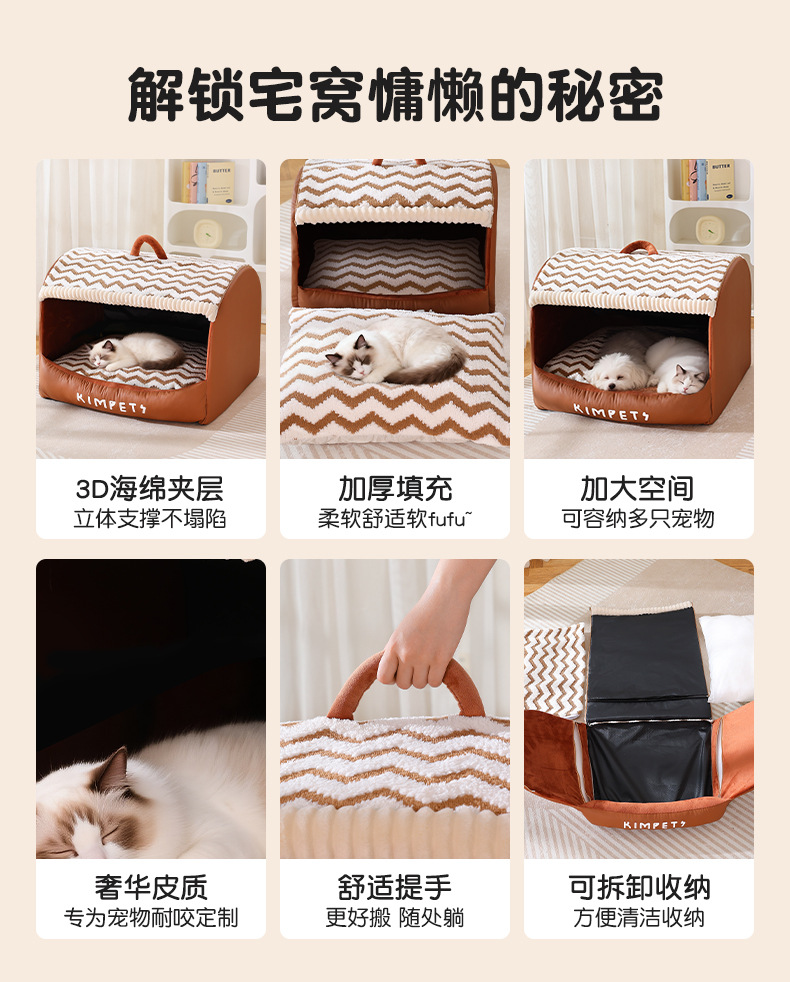 解锁宅窝慵懒的秘密

BUTTER

KIMPETS

3D海绵夹层
立体支撑不塌陷

加厚填充
柔软舒适软fufu~

BUTTER

KIMPETS

加大空间
可容纳多只宠物

奢华皮质
专为宠物耐咬定制

舒适提手
更好搬 随处躺

KIMPETS

可拆卸收纳
方便清洁收纳