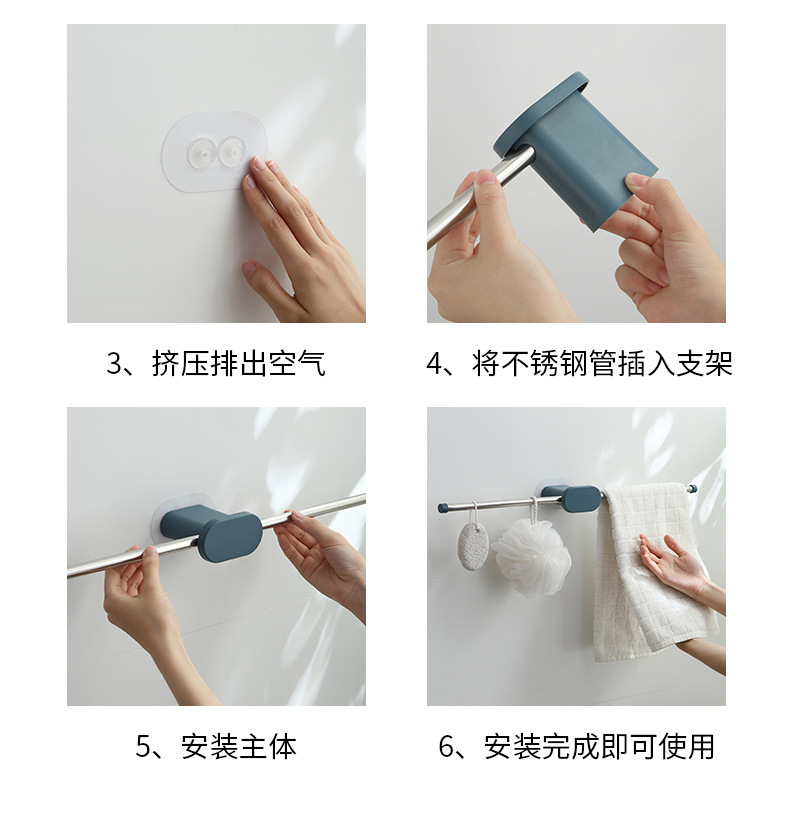 3、挤压排出空气

4、将不锈钢管插入支架

5、安装主体

6、安装完成即可使用