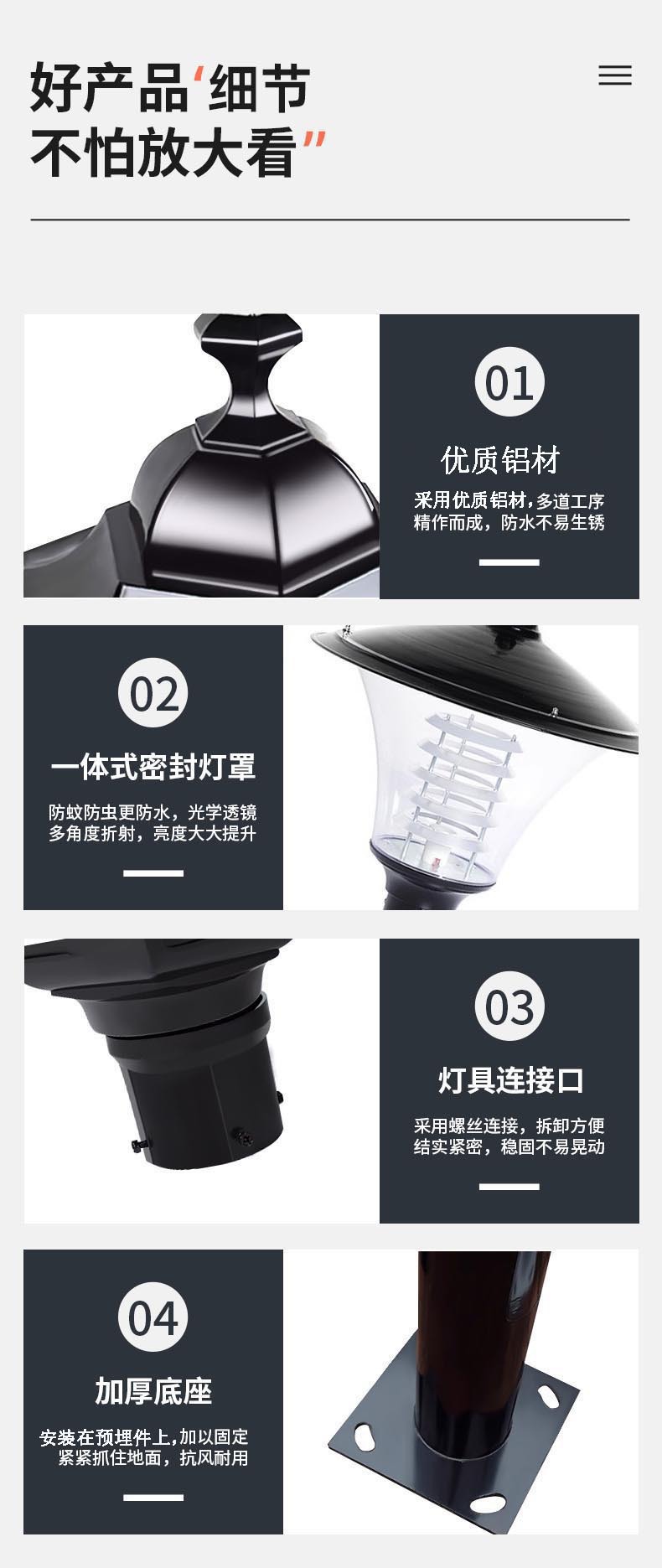 好产品‘细节
不怕放大看”

01

优质铝材

采用优质铝材,多道工序
精作而成，防水不易生锈

02

一体式密封灯罩

防蚊防虫更防水，光学透镜
多角度折射，亮度大大提升

03

灯具连接口

采用螺丝连接，拆卸方便
结实紧密，稳固不易晃动

04

加厚底座

安装在预埋件上,加以固定
紧紧抓住地面，抗风耐用