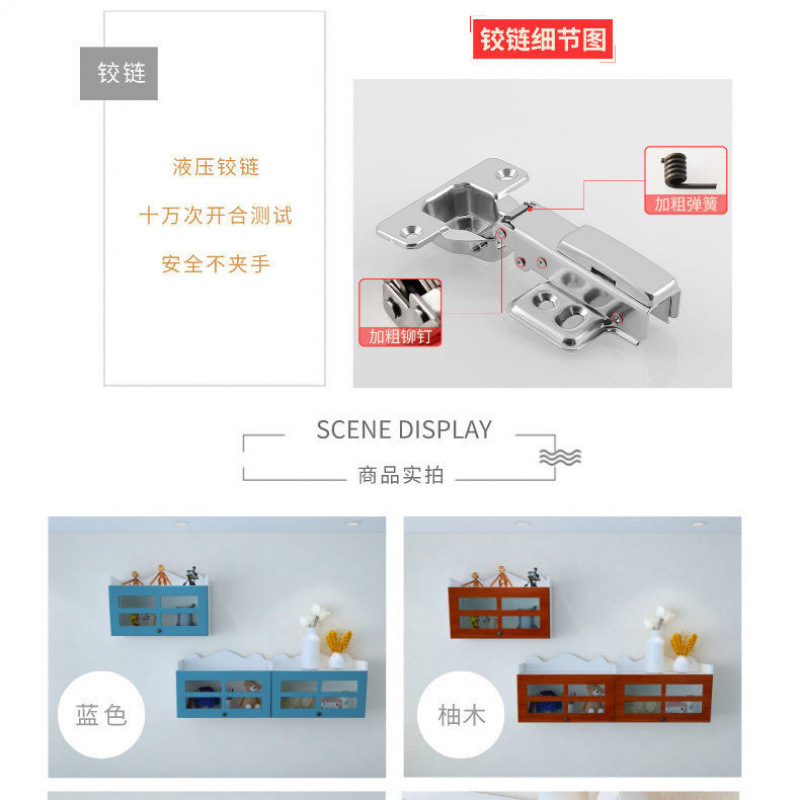 铰链

液压铰链

十万次开合测试

安全不夹手

铰链细节图

加粗弹簧

加粗铆钉

SCENE DISPLAY

商品实拍

蓝色

柚木