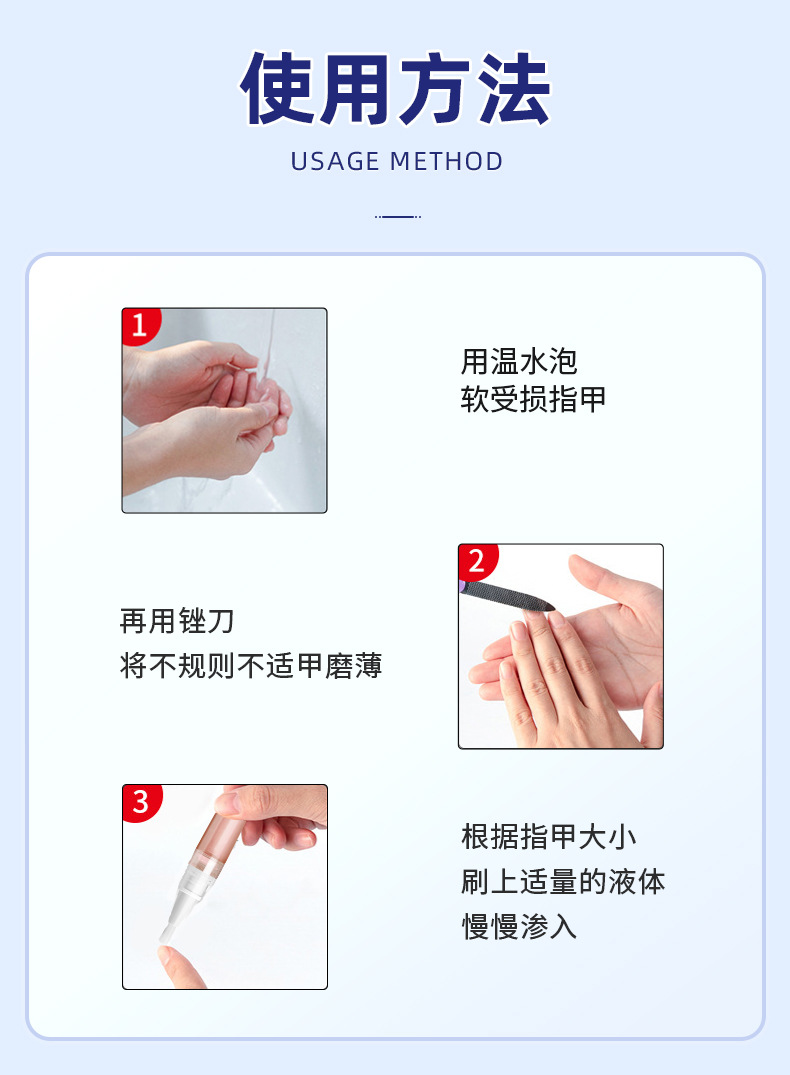 使用方法
USAGE METHOD

1

用温水泡
软受损指甲

2

再用锉刀
将不规则不适甲磨薄

3

根据指甲大小
刷上适量的液体
慢慢渗入