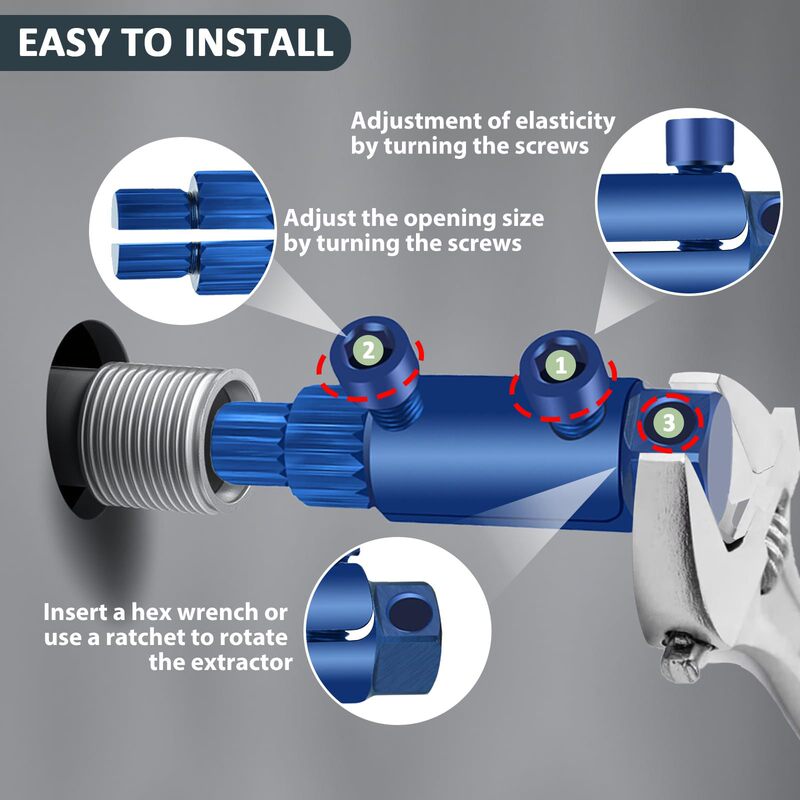 EASY TO INSTALL

Adjustment of elasticity by turning the screws

Adjust the opening size by turning the screws

2

1

3

Insert a hex wrench or use a ratchet to rotate the extractor