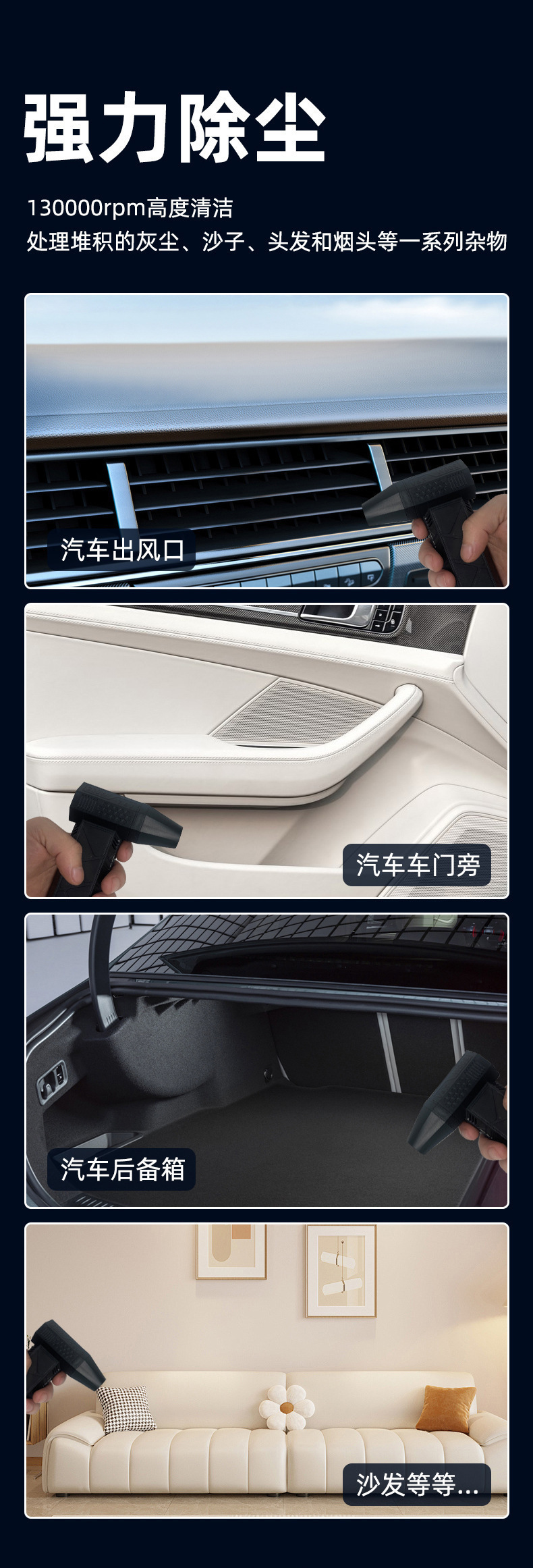 强力除尘

130000rpm高度清洁
处理堆积的灰尘、沙子、头发和烟头等一系列杂物

汽车出风口

汽车车门旁

汽车后备箱

沙发等等...