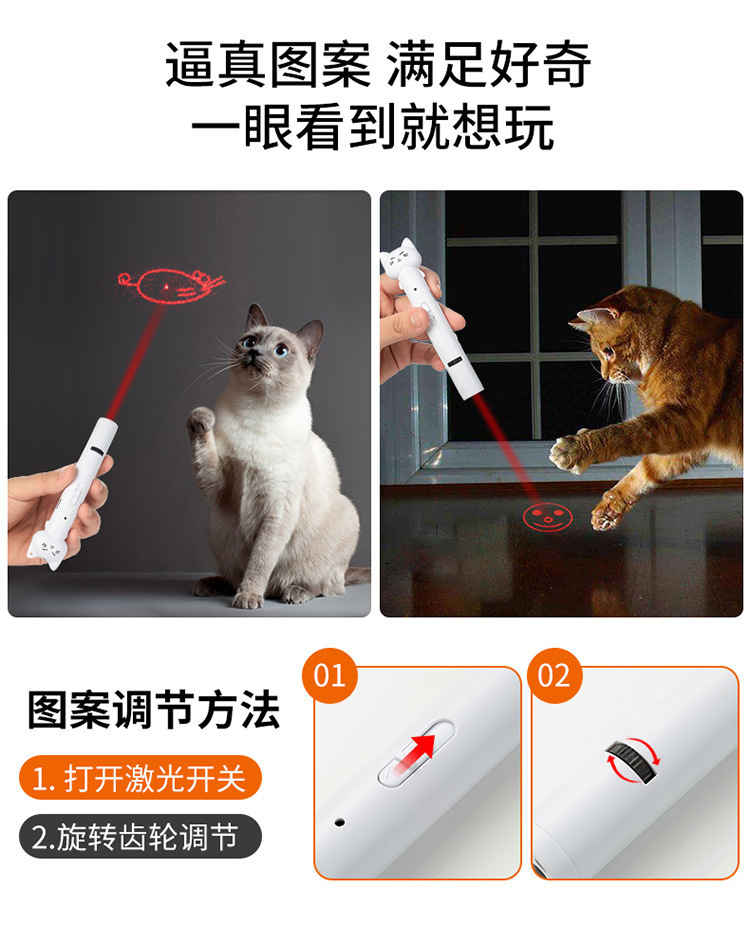 逼真图案 满足好奇
一眼看到就想玩

图案调节方法

1. 打开激光开关

2.旋转齿轮调节

01

02