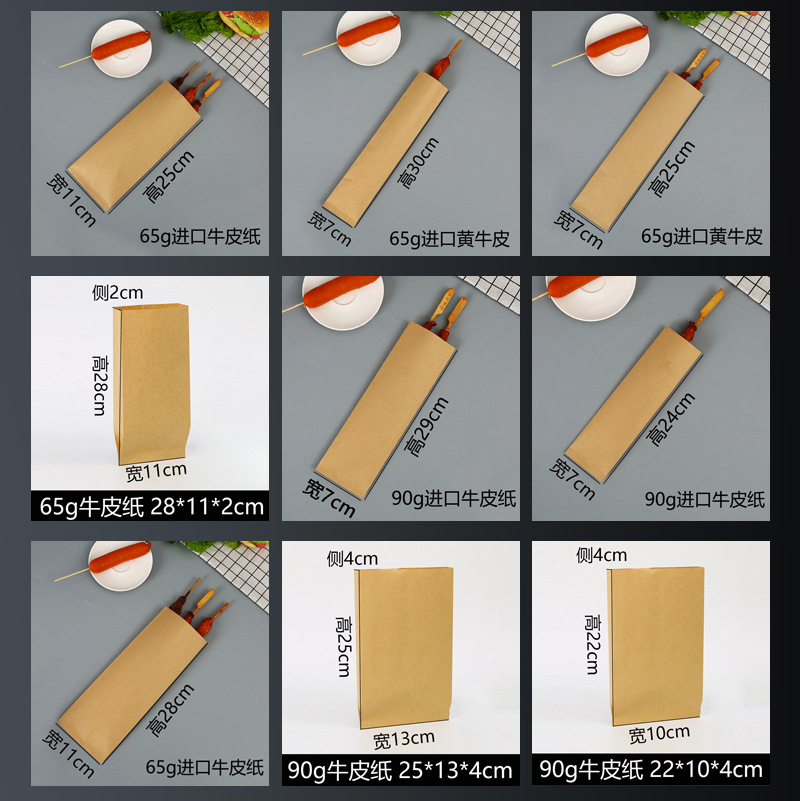 宽11cm
高25cm
65g进口牛皮纸

宽7cm
高30cm
65g进口黄牛皮

宽7cm
高25cm
65g进口黄牛皮

侧2cm
高28cm
宽11cm
65g牛皮纸 28*11*2cm

宽7cm
高29cm
90g进口牛皮纸

宽7cm
高24cm
90g进口牛皮纸

宽11cm
高28cm
65g进口牛皮纸

侧4cm
高25cm
宽13cm
90g牛皮纸 25*13*4cm

侧4cm
高22cm
宽10cm
90g牛皮纸 22*10*4cm