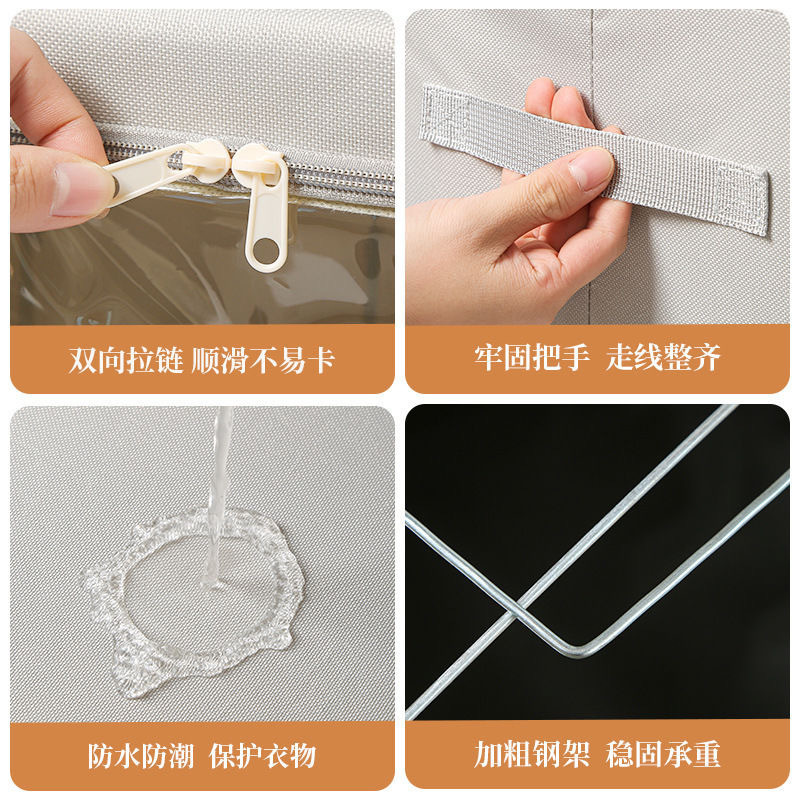 双向拉链 顺滑不易卡

牢固把手 走线整齐

防水防潮 保护衣物

加粗钢架 稳固承重