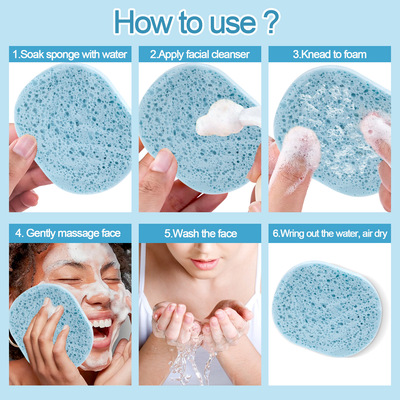 How to use ?

1.Soak sponge with water

2.Apply facial cleanser

3.Knead to foam

4. Gently massage face

5.Wash the face

6.Wring out the water, air dry