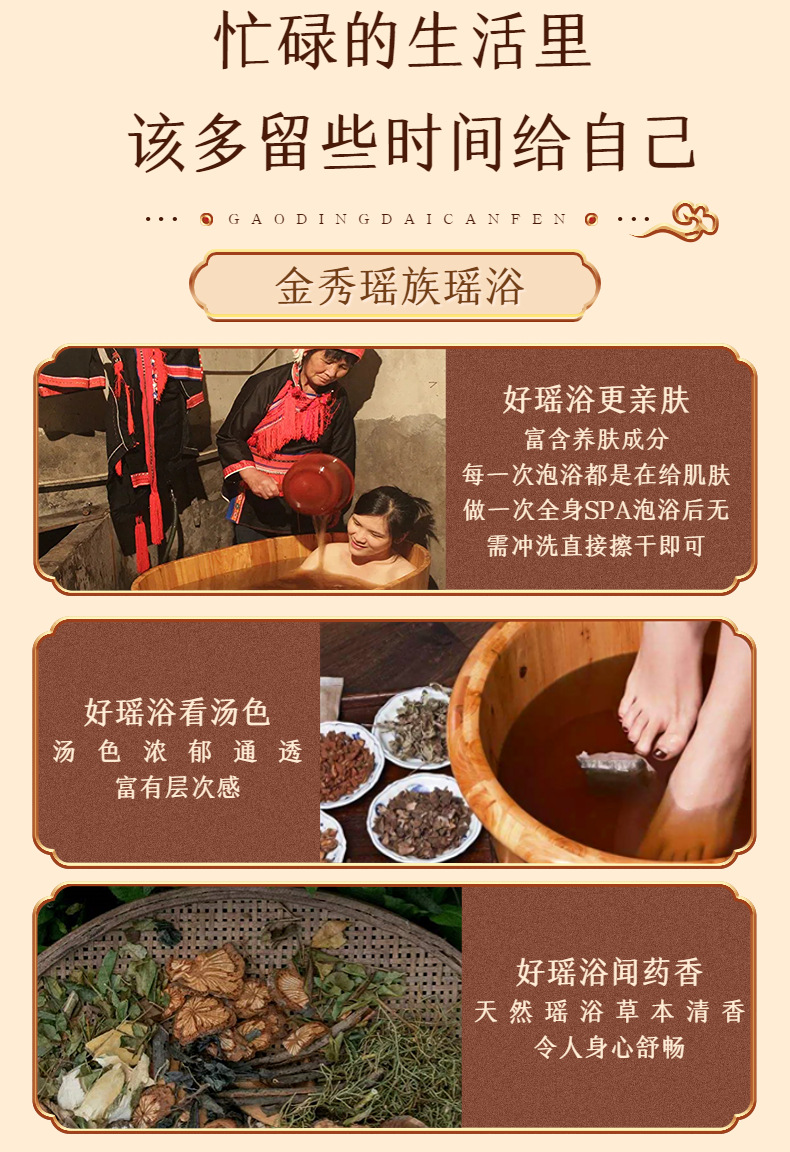 忙碌的生活里
该多留些时间给自己

GAODINGDAICANFEN

金秀瑶族瑶浴

好瑶浴更亲肤
富含养肤成分
每一次泡浴都是在给肌肤
做一次全身SPA泡浴后无
需冲洗直接擦干即可

好瑶浴看汤色
汤色浓郁通透
富有层次感

好瑶浴闻药香
天然瑶浴草本清香
令人身心舒畅