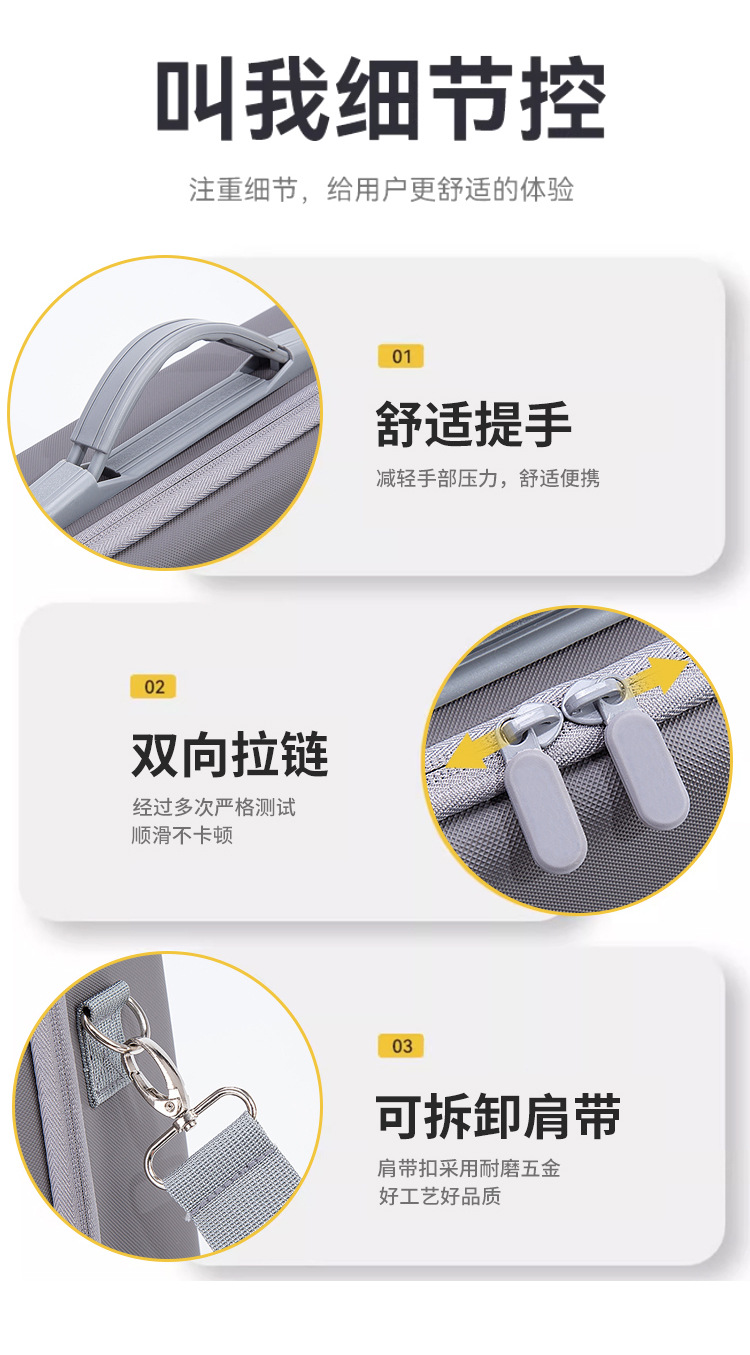 叫我细节控

注重细节，给用户更舒适的体验

01

舒适提手

减轻手部压力，舒适便携

02

双向拉链

经过多次严格测试
顺滑不卡顿

03

可拆卸肩带

肩带扣采用耐磨五金
好工艺好品质