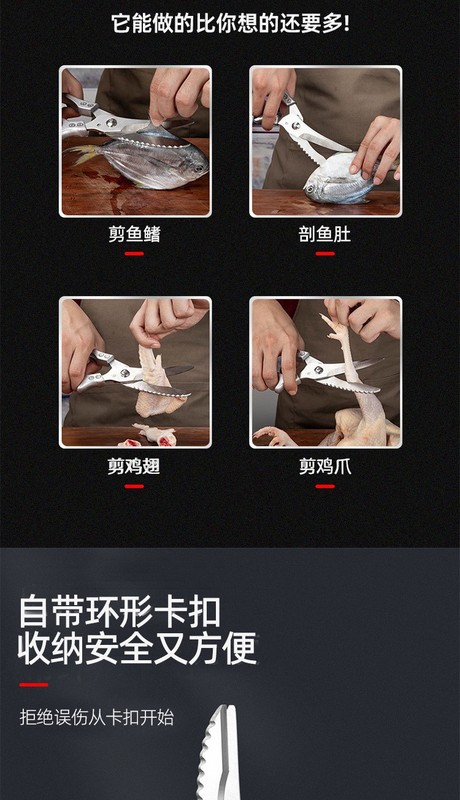 它能做的比你想的还要多!

剪鱼鳍

剖鱼肚

剪鸡翅

剪鸡爪

自带环形卡扣
收纳安全又方便

拒绝误伤从卡扣开始