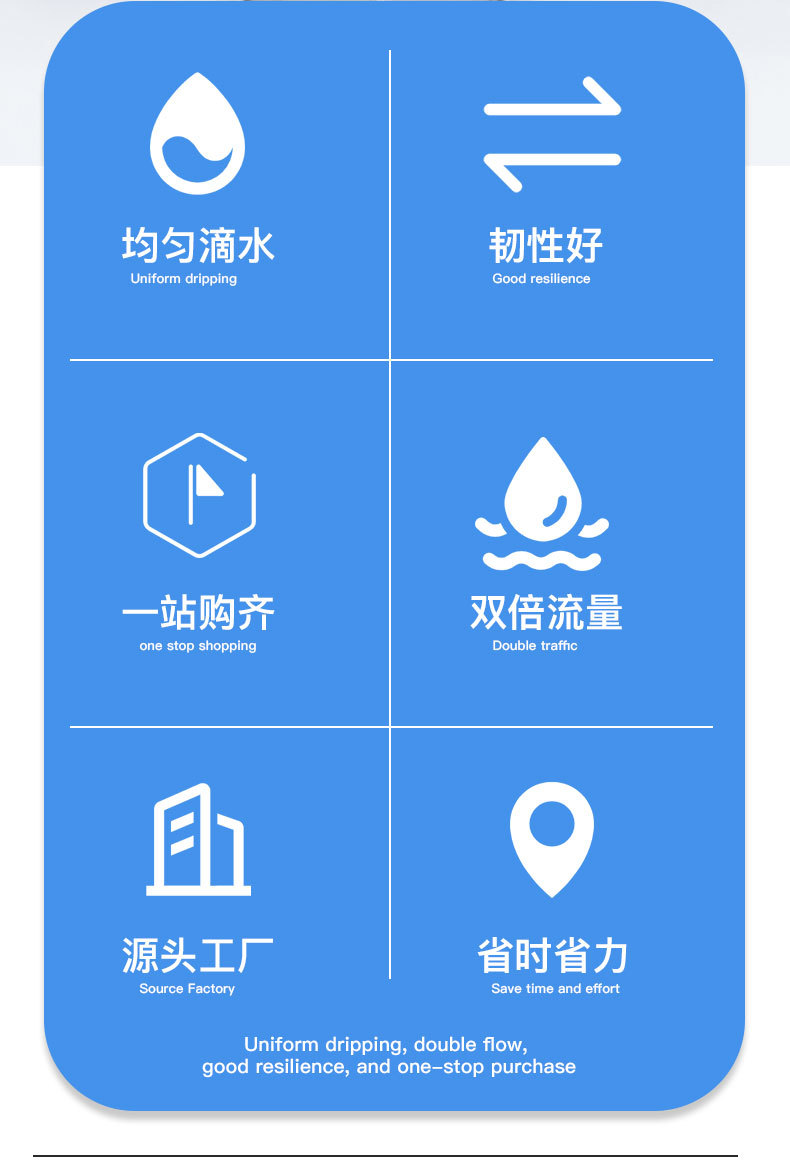 均匀滴水
Uniform dripping

韧性好
Good resilience

一站购齐
one stop shopping

双倍流量
Double traffic

源头工厂
Source Factory

省时省力
Save time and effort

Uniform dripping, double flow, good resilience, and one-stop purchase