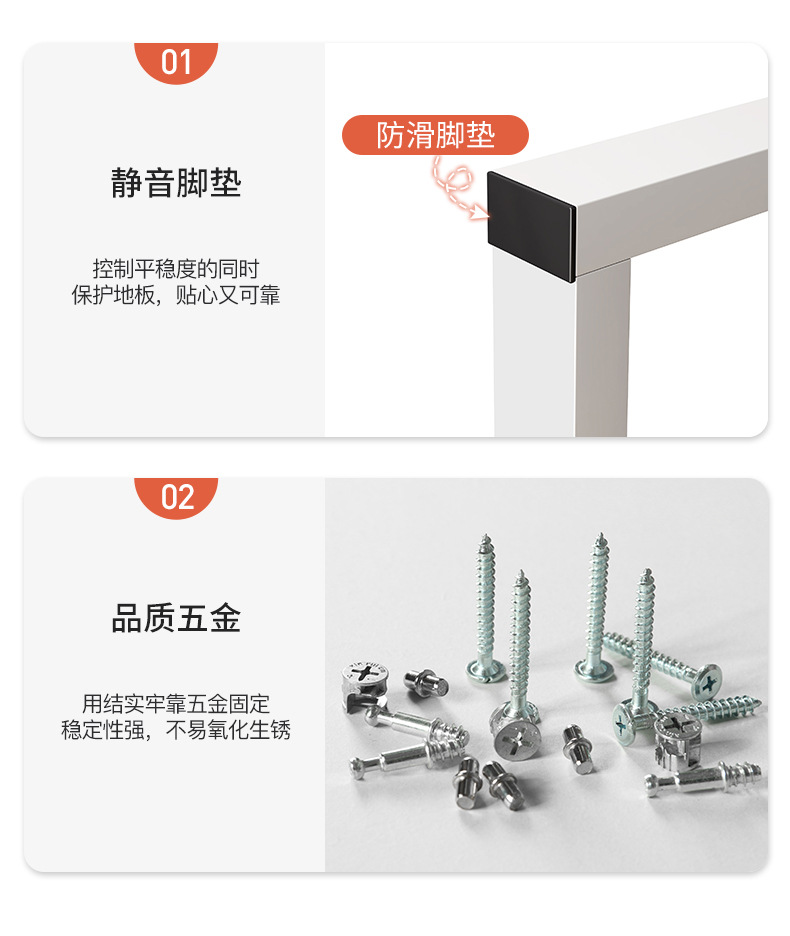 01

静音脚垫

控制平稳度的同时
保护地板，贴心又可靠

防滑脚垫

02

品质五金

用结实牢靠五金固定
稳定性强，不易氧化生锈