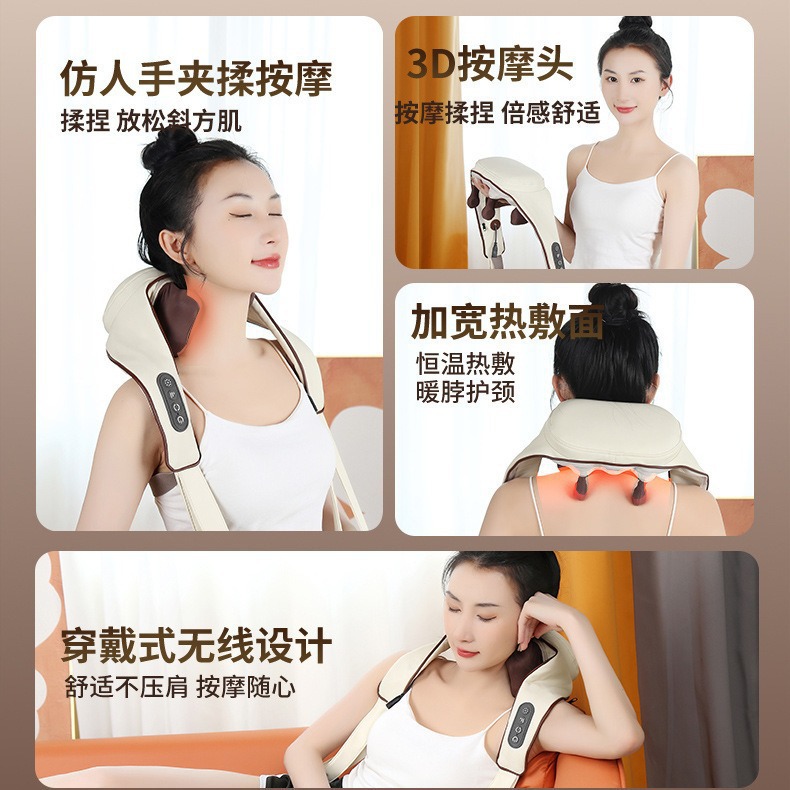 仿人手夹揉按摩
揉捏 放松斜方肌

3D按摩头
按摩揉捏 倍感舒适

加宽热敷面
恒温热敷
暖脖护颈

穿戴式无线设计
舒适不压肩 按摩随心