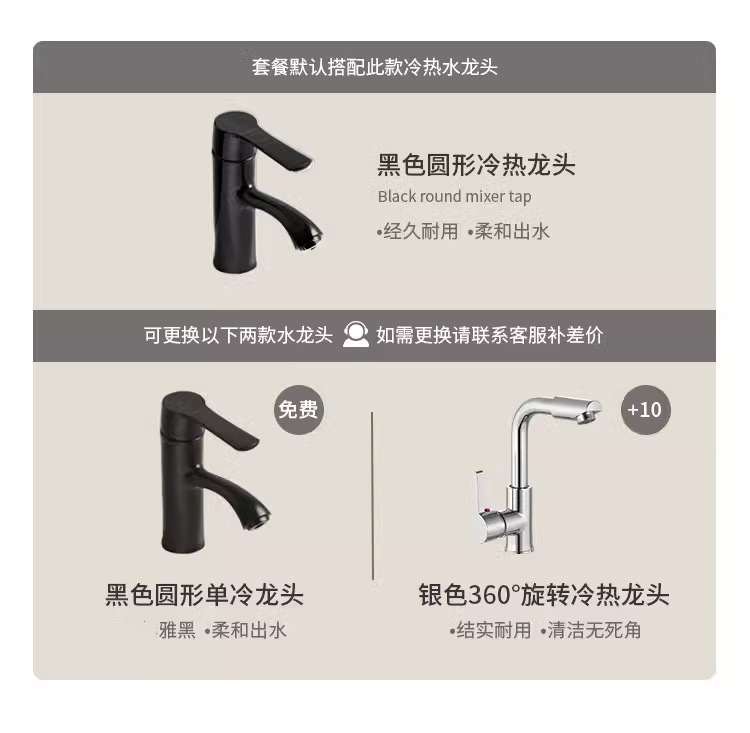 套餐默认搭配此款冷热水龙头

黑色圆形冷热龙头
Black round mixer tap
•经久耐用 •柔和出水

可更换以下两款水龙头 如需更换请联系客服补差价

免费

黑色圆形单冷龙头
雅黑 •柔和出水

+10

银色360°旋转冷热龙头
•结实耐用 •清洁无死角