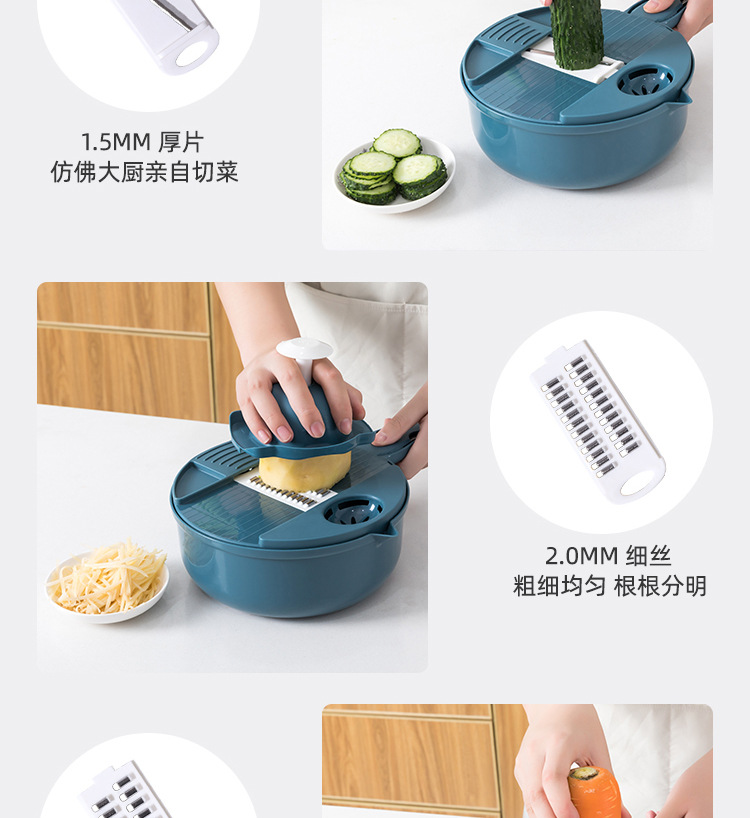 1.5MM 厚片
仿佛大厨亲自切菜

2.0MM 细丝
粗细均匀 根根分明