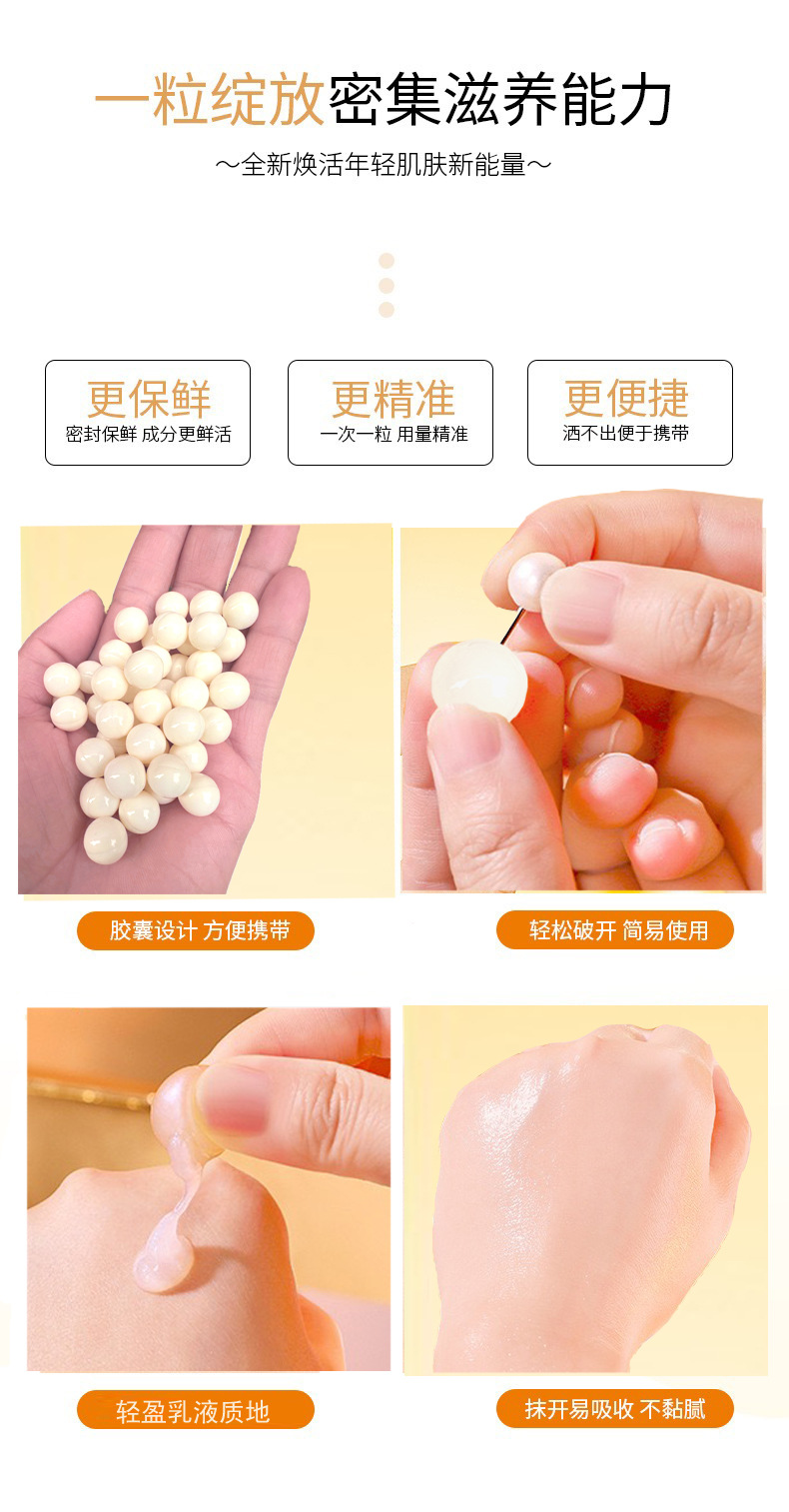 一粒绽放密集滋养能力

～全新焕活年轻肌肤新能量～

更保鲜
密封保鲜 成分更鲜活

更精准
一次一粒 用量精准

更便捷
洒不出便于携带

胶囊设计 方便携带

轻松破开 简易使用

轻盈乳液质地

抹开易吸收 不黏腻