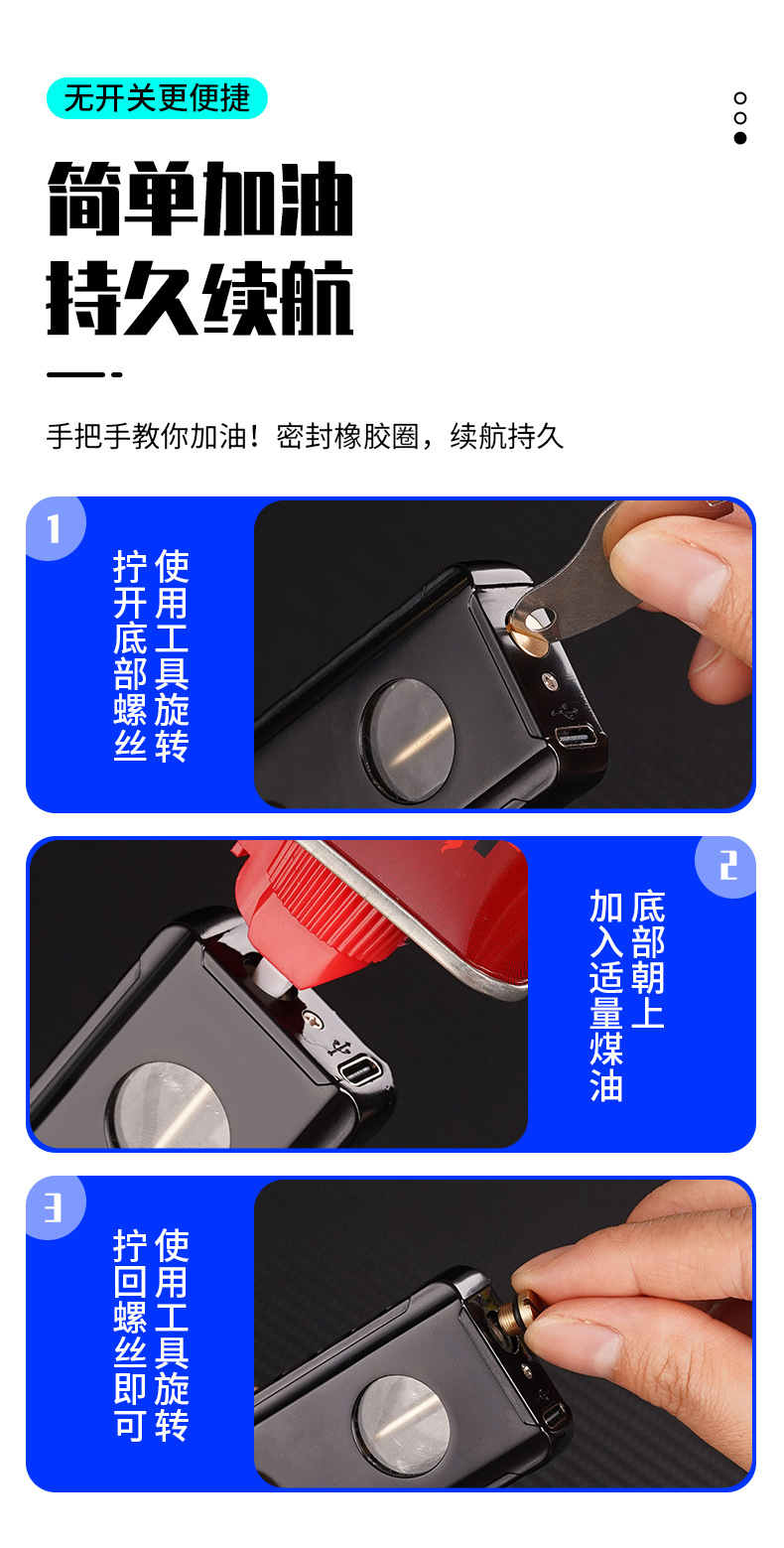 无开关更便捷

简单加油
持久续航

手把手教你加油！密封橡胶圈，续航持久

1

使用工具旋转
拧开底部螺丝

2

底部朝上
加入适量煤油

3

使用工具旋转
拧回螺丝即可