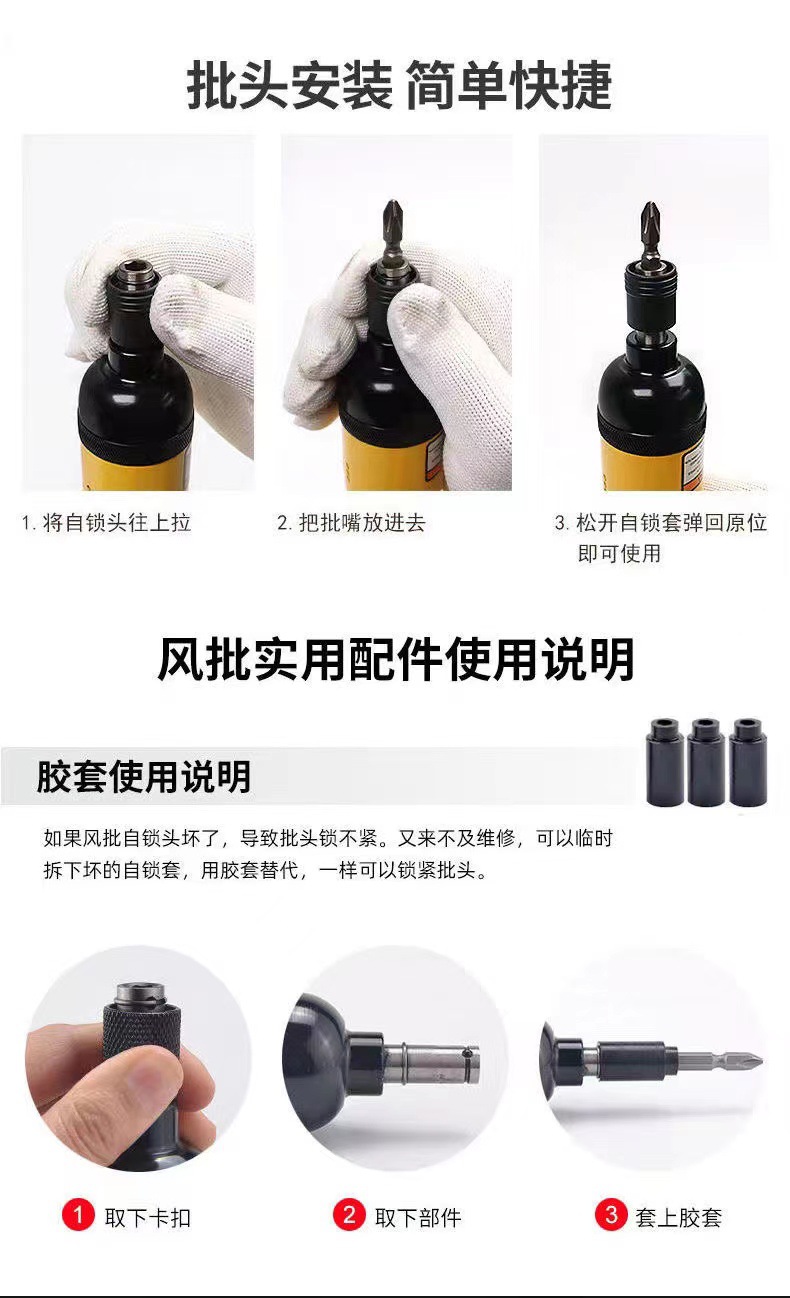 批头安装 简单快捷

1. 将自锁头往上拉

2. 把批嘴放进去

3. 松开自锁套弹回原位即可使用

风批实用配件使用说明

胶套使用说明

如果风批自锁头坏了，导致批头锁不紧。又来不及维修，可以临时拆下坏的自锁套，用胶套替代，一样可以锁紧批头。

1 取下卡扣

2 取下部件

3 套上胶套