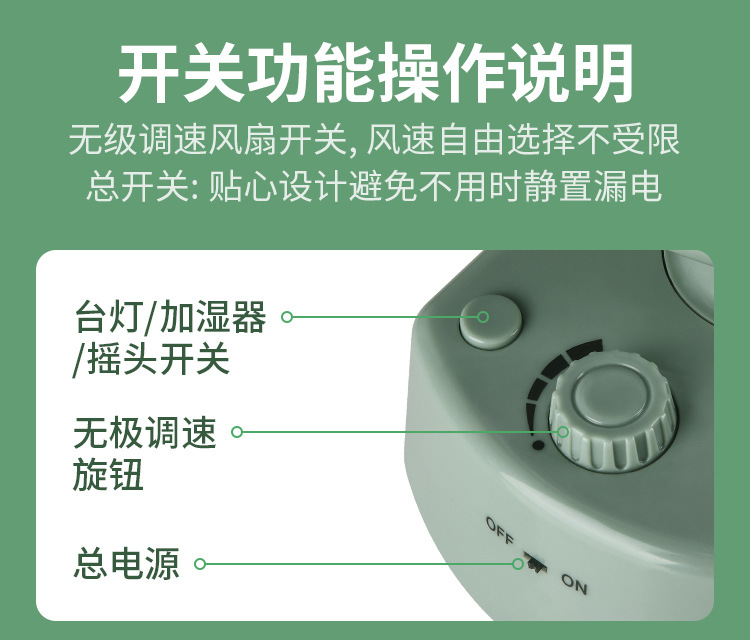 开关功能操作说明

无级调速风扇开关, 风速自由选择不受限
总开关: 贴心设计避免不用时静置漏电

台灯/加湿器/摇头开关

无极调速旋钮

总电源

OFF

ON