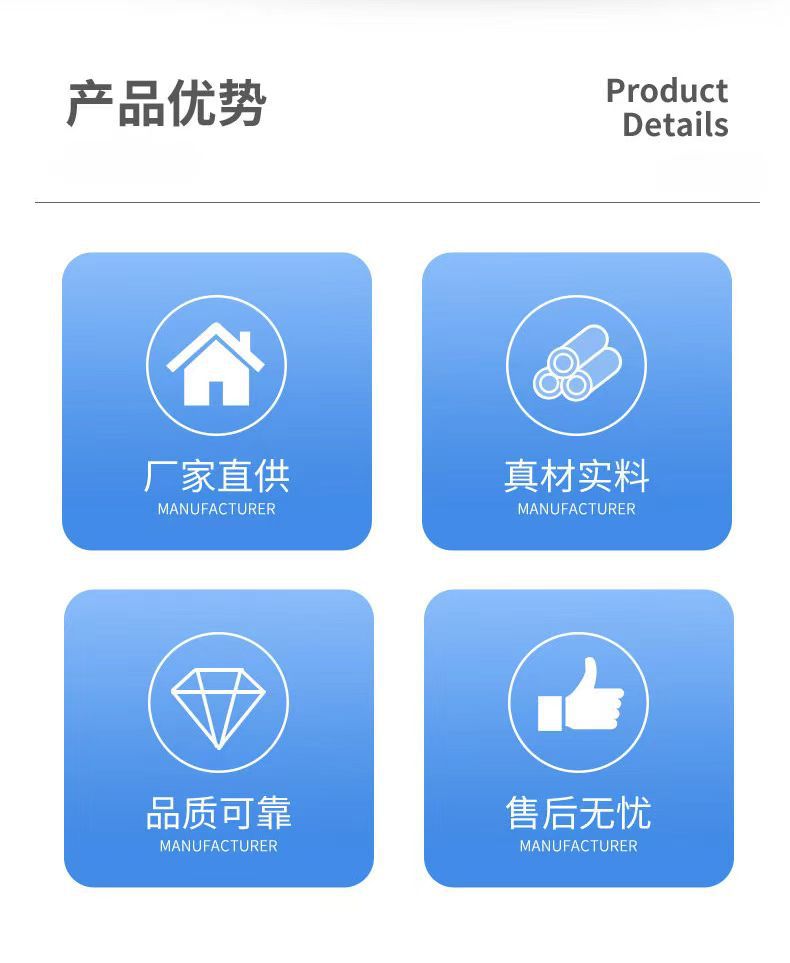 产品优势

Product
Details

厂家直供
MANUFACTURER

真材实料
MANUFACTURER

品质可靠
MANUFACTURER

售后无忧
MANUFACTURER